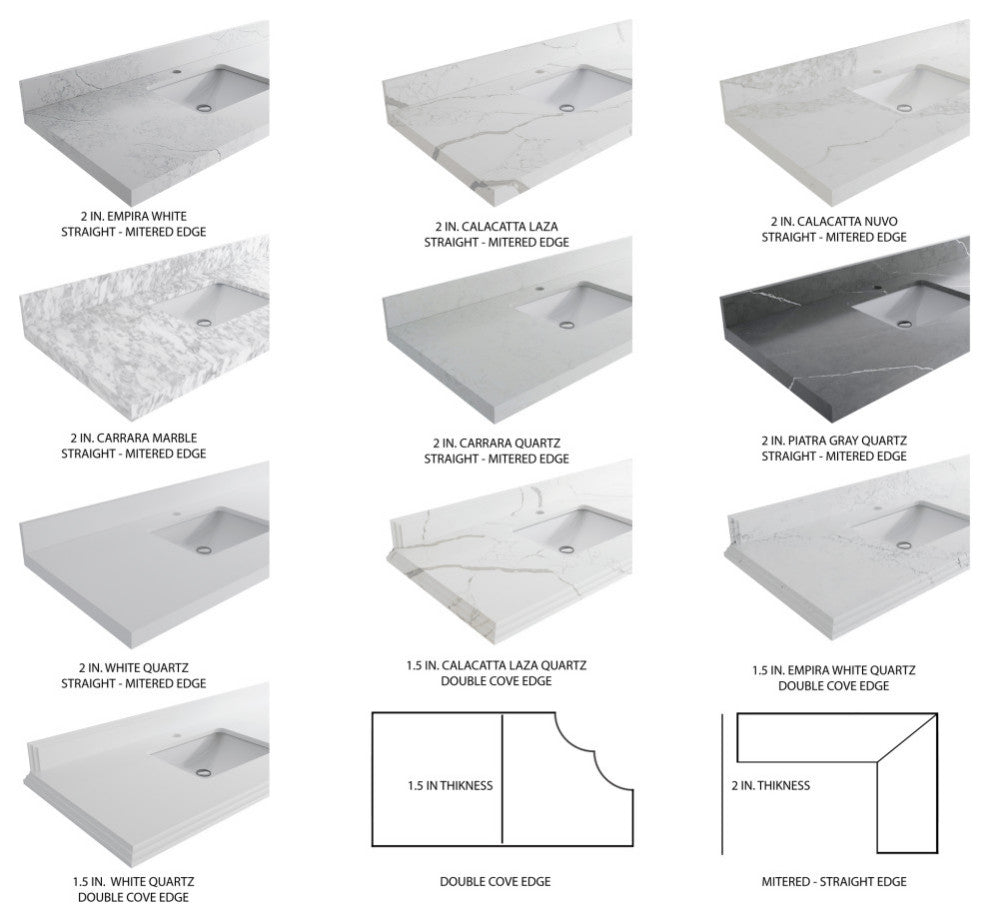 2 IN. EMPIRA WHITE
STRAIGHT - MITERED EDGE

2 IN. CALACATTA LAZA
STRAIGHT - MITERED EDGE

2 IN. CALACATTA NUVO
STRAIGHT - MITERED EDGE

2 IN. CARRARA MARBLE
STRAIGHT - MITERED EDGE

2 IN. CARRARA QUARTZ
STRAIGHT - MITERED EDGE

2 IN. PIATRA GRAY QUARTZ
STRAIGHT - MITERED EDGE

2 IN. WHITE QUARTZ
STRAIGHT - MITERED EDGE

1.5 IN. CALACATTA LAZA QUARTZ
DOUBLE COVE EDGE

1.5 IN. EMPIRA WHITE QUARTZ
DOUBLE COVE EDGE

1.5 IN. WHITE QUARTZ
DOUBLE COVE EDGE

1.5 IN THIKNESS

DOUBLE COVE EDGE

2 IN. THIKNESS

MITERED - STRAIGHT EDGE