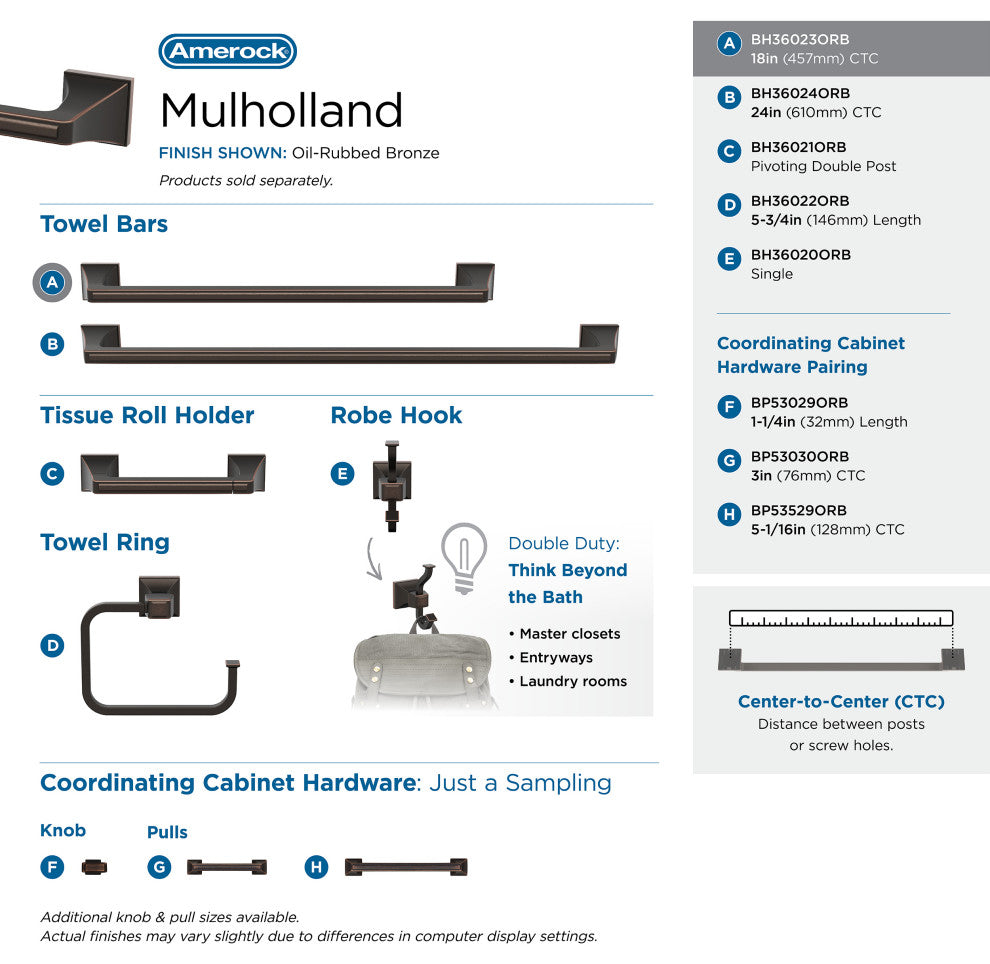 Amerock

Mulholland

FINISH SHOWN: Oil-Rubbed Bronze

Products sold separately.

Towel Bars

A

B

Tissue Roll Holder

C

Robe Hook

E

Towel Ring

D

Double Duty:
Think Beyond the Bath

• Master closets
• Entryways
• Laundry rooms

Coordinating Cabinet Hardware: Just a Sampling

Knob

F

Pulls

G

H

Additional knob & pull sizes available.
Actual finishes may vary slightly due to differences in computer display settings.

A BH36023ORB
18in (457mm) CTC

B BH36024ORB
24in (610mm) CTC

C BH36021ORB
Pivoting Double Post

D BH36022ORB
5-3/4in (146mm) Length

E BH36020ORB
Single

Coordinating Cabinet Hardware Pairing

F BP53029ORB
1-1/4in (32mm) Length

G BP53030ORB
3in (76mm) CTC

H BP53529ORB
5-1/16in (128mm) CTC

Center-to-Center (CTC)
Distance between posts or screw holes.