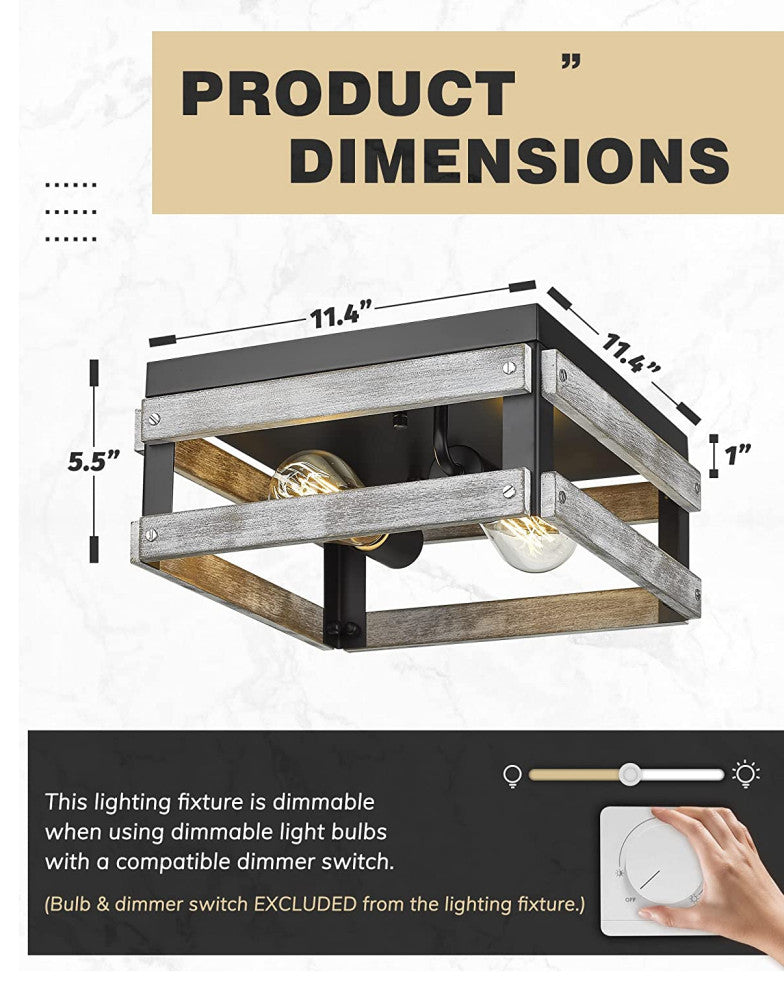 PRODUCT ”
DIMENSIONS

11.4”

11.4”

5.5”

1”

This lighting fixture is dimmable when using dimmable light bulbs with a compatible dimmer switch.

(Bulb & dimmer switch EXCLUDED from the lighting fixture.)

OFF