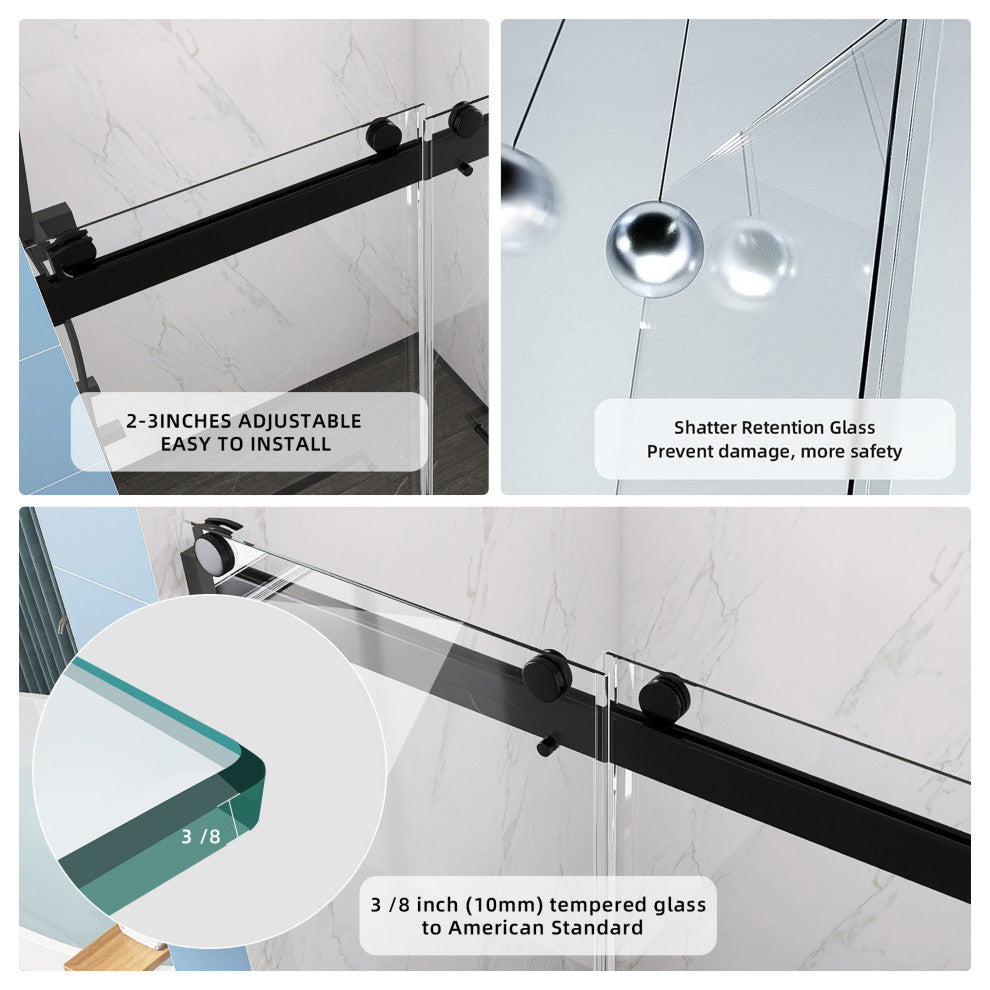 2-3INCHES ADJUSTABLE
EASY TO INSTALL

Shatter Retention Glass
Prevent damage, more safety

3 /8

3 /8 inch (10mm) tempered glass
to American Standard