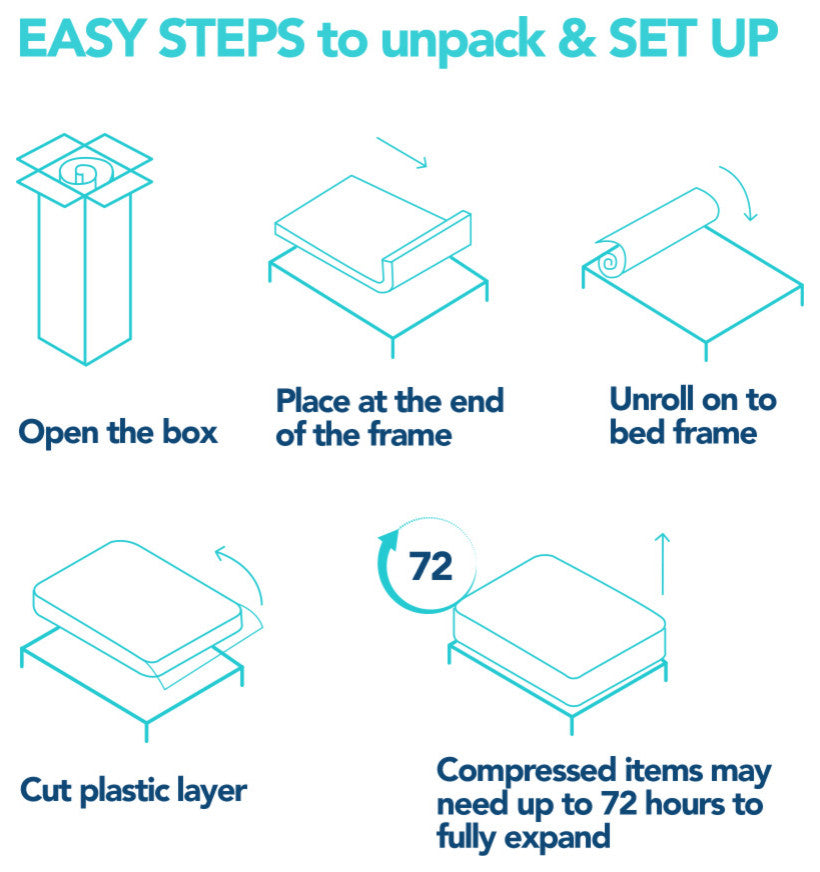 EASY STEPS to unpack & SET UP

Open the box

Place at the end of the frame

Unroll on to bed frame

Cut plastic layer

72

Compressed items may need up to 72 hours to fully expand