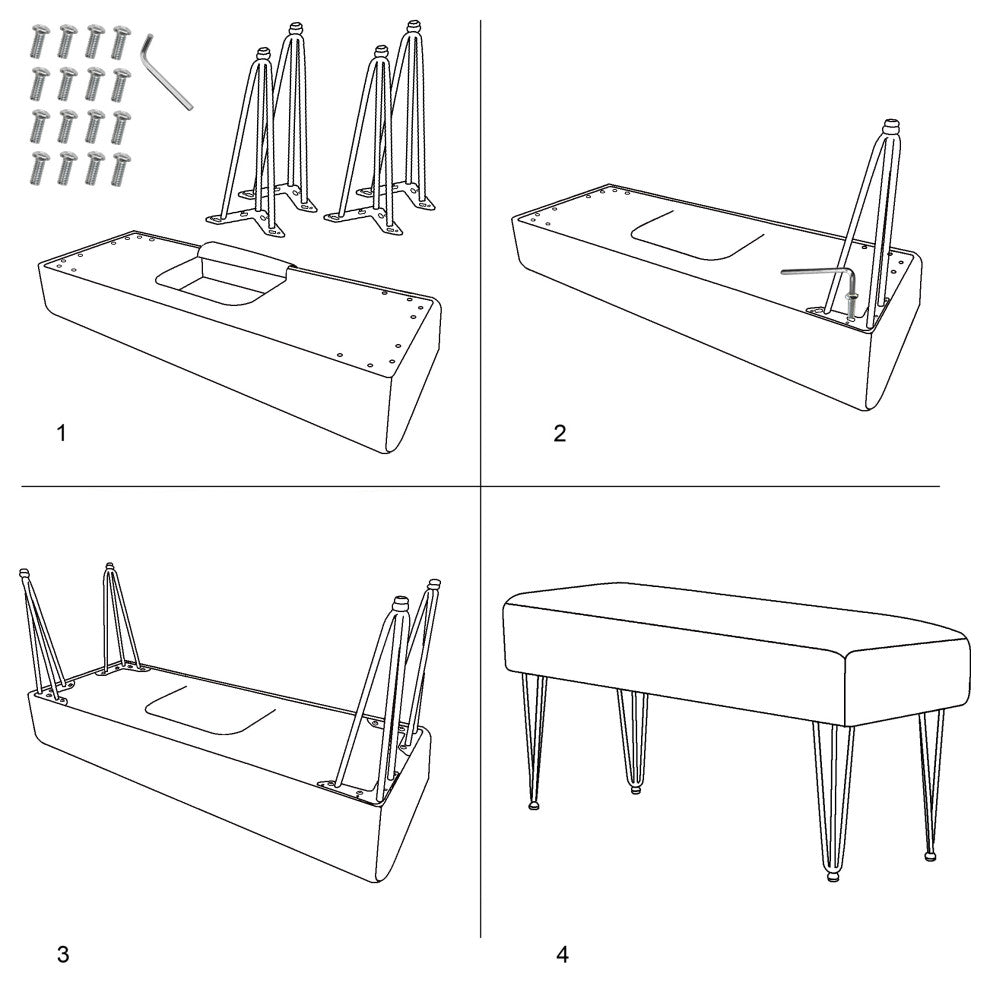 1

2

3

4