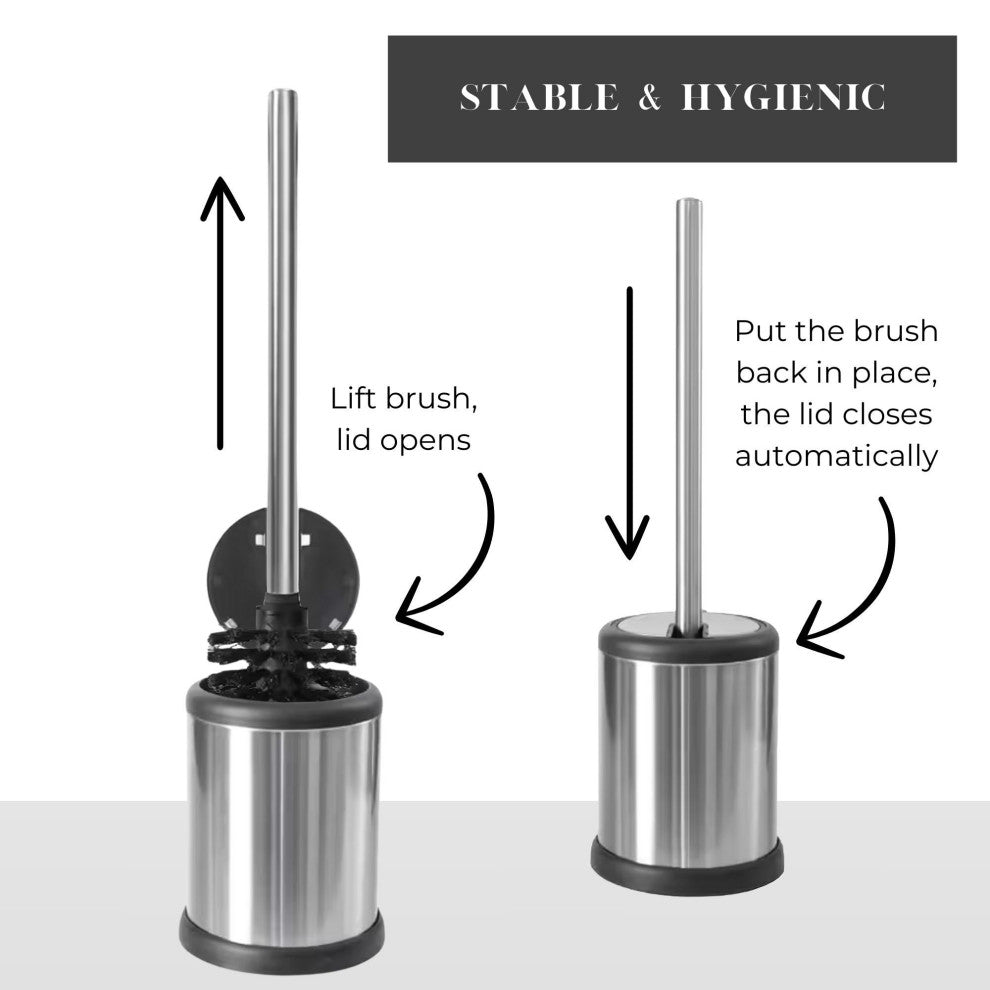 STABLE & HYGIENIC

Lift brush, lid opens

Put the brush back in place, the lid closes automatically