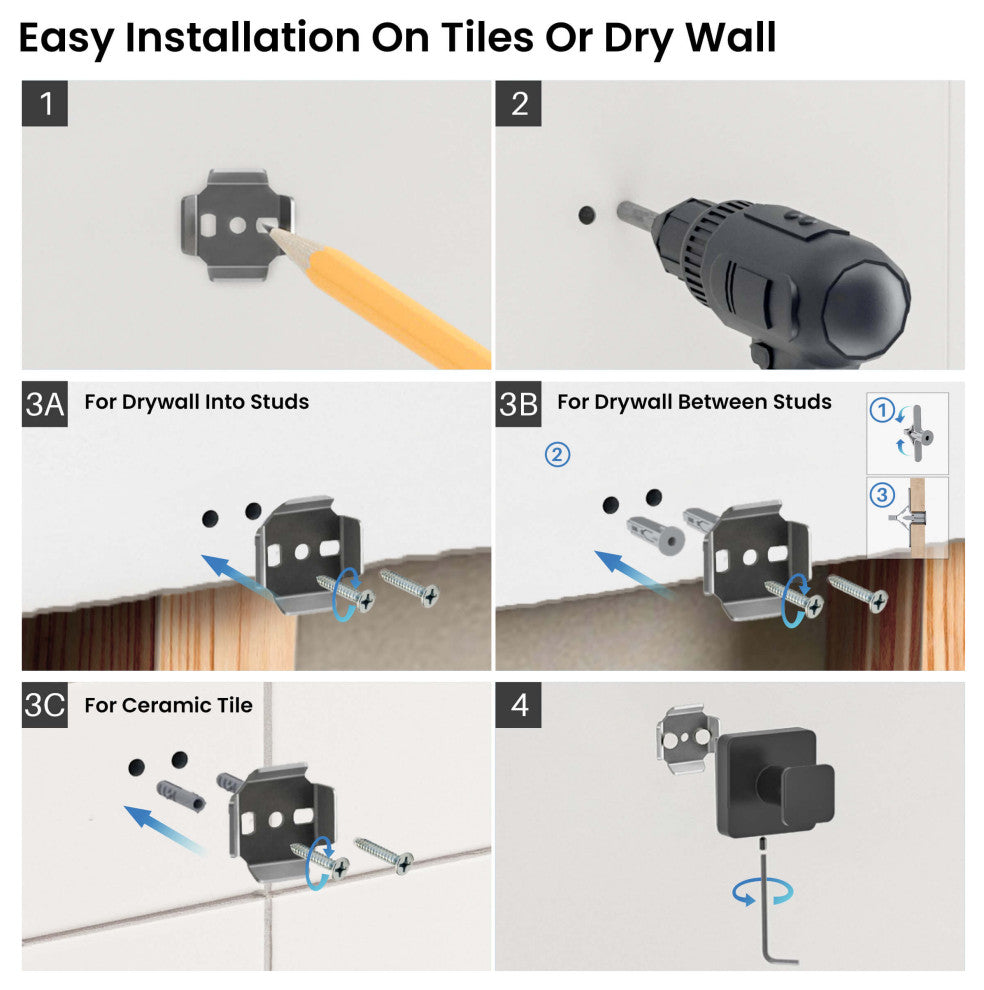 Easy Installation On Tiles Or Dry Wall

1

2

3A For Drywall Into Studs

3B For Drywall Between Studs

①

②

③

3C For Ceramic Tile

4