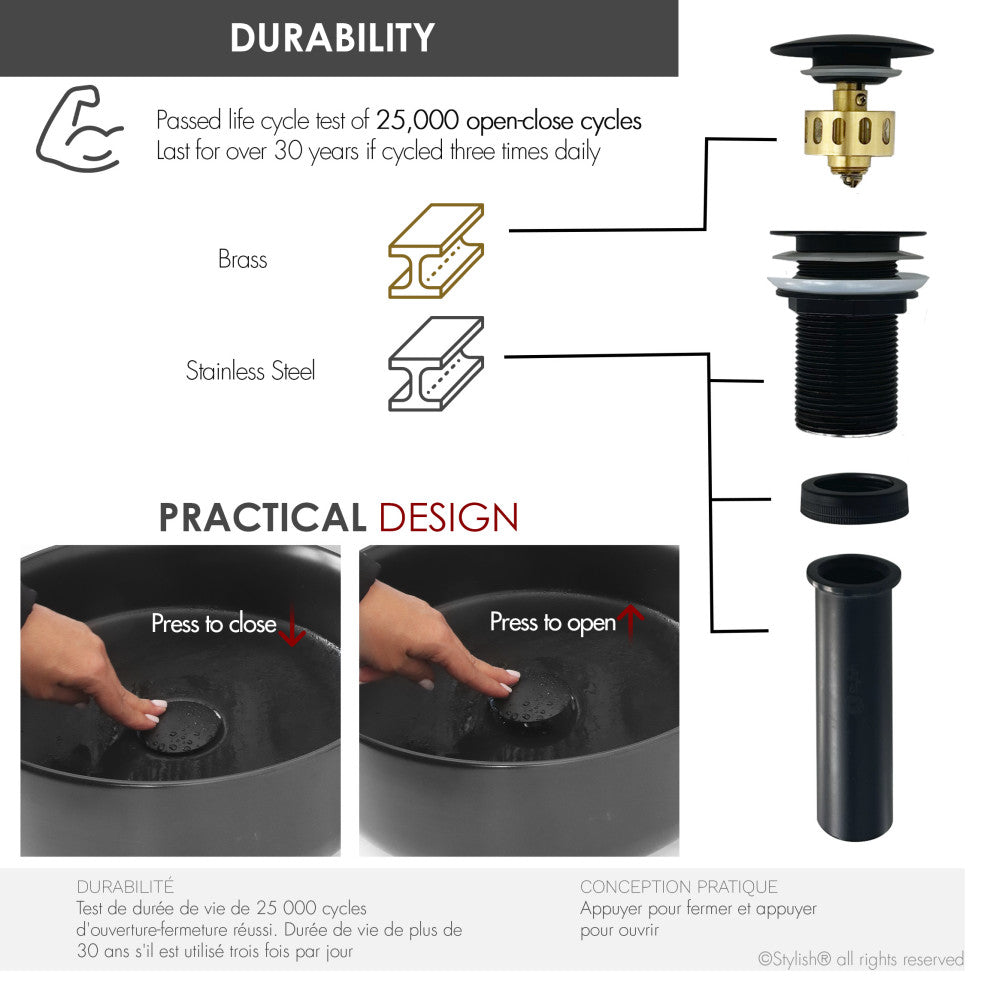 DURABILITY

Passed life cycle test of 25,000 open-close cycles
Last for over 30 years if cycled three times daily

Brass

Stainless Steel

PRACTICAL DESIGN

Press to close

Press to open

DURABILITÉ
Test de durée de vie de 25 000 cycles d'ouverture-fermeture réussi. Durée de vie de plus de 30 ans s'il est utilisé trois fois par jour

CONCEPTION PRATIQUE
Appuyer pour fermer et appuyer pour ouvrir

©Stylish® all rights reserved