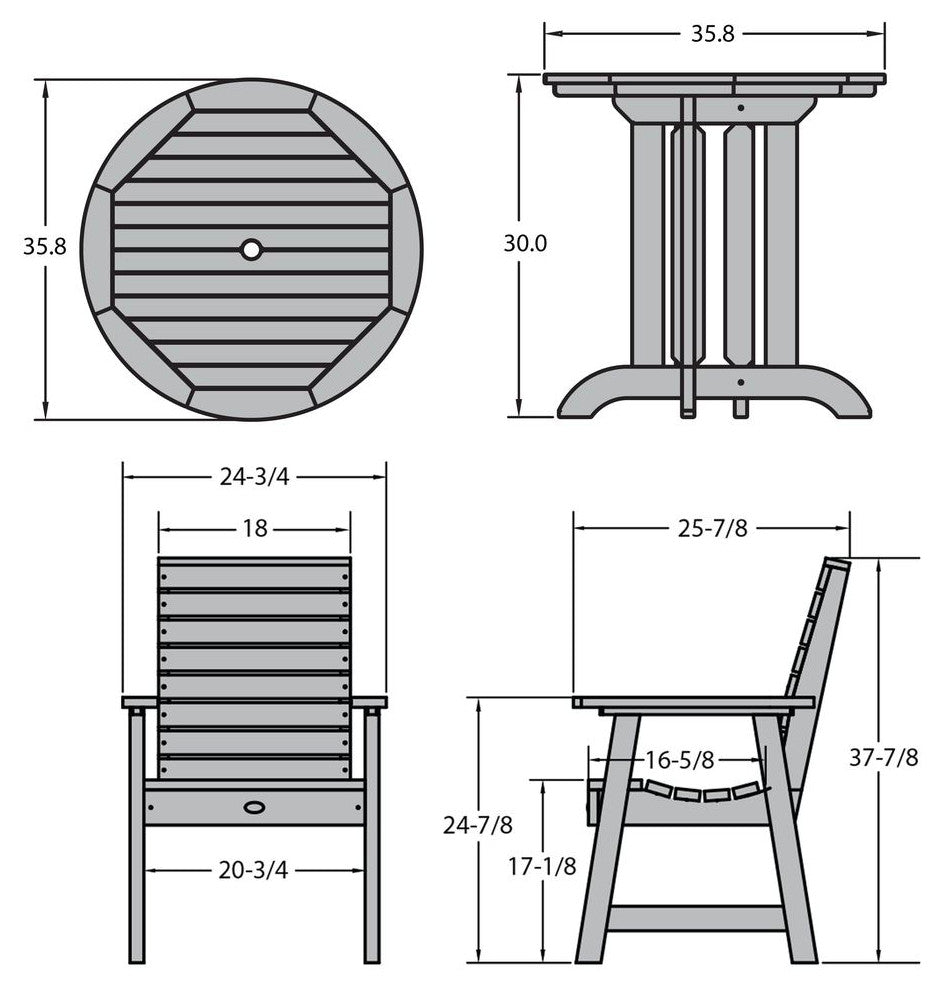 35.8

35.8

30.0

24-3/4

18

20-3/4

25-7/8

16-5/8

37-7/8

24-7/8

17-1/8