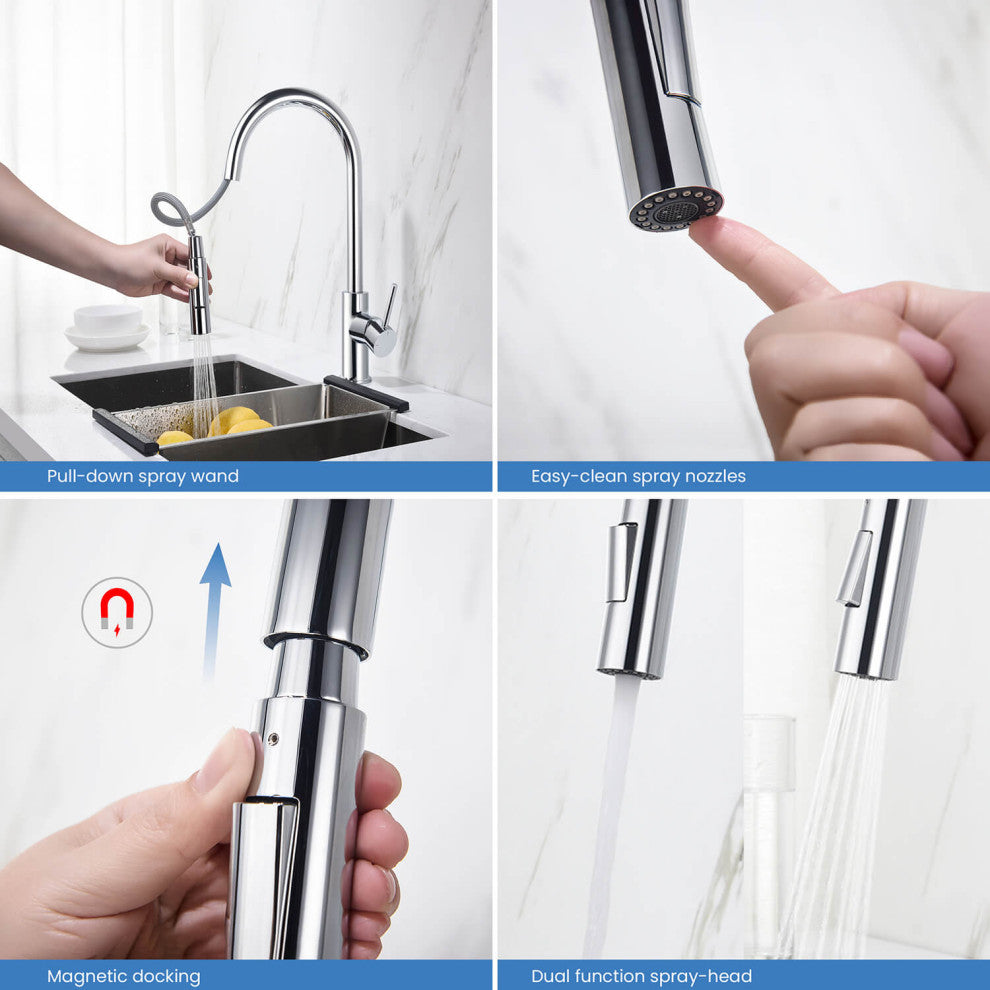 Pull-down spray wand

Easy-clean spray nozzles

Magnetic docking

Dual function spray-head