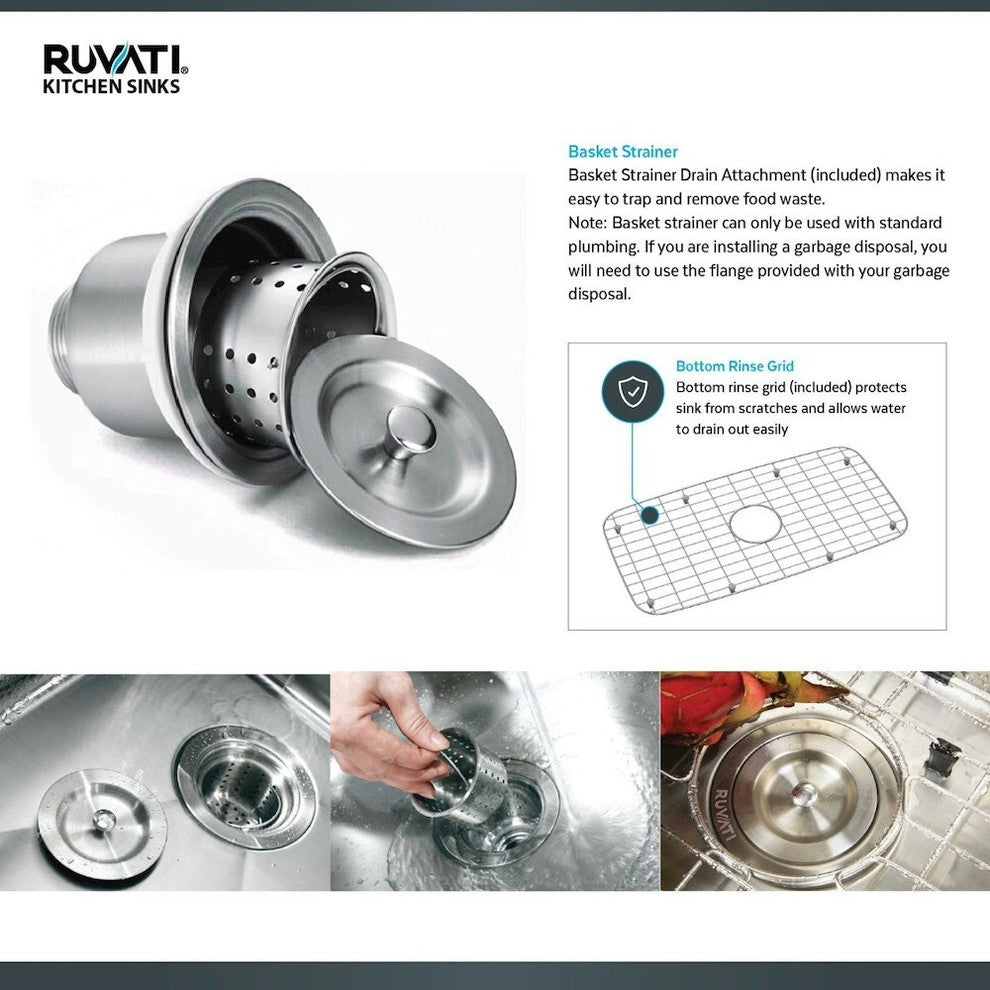 RUVATI®
KITCHEN SINKS

Basket Strainer
Basket Strainer Drain Attachment (included) makes it easy to trap and remove food waste.
Note: Basket strainer can only be used with standard plumbing. If you are installing a garbage disposal, you will need to use the flange provided with your garbage disposal.

Bottom Rinse Grid
Bottom rinse grid (included) protects sink from scratches and allows water to drain out easily

RUVATI