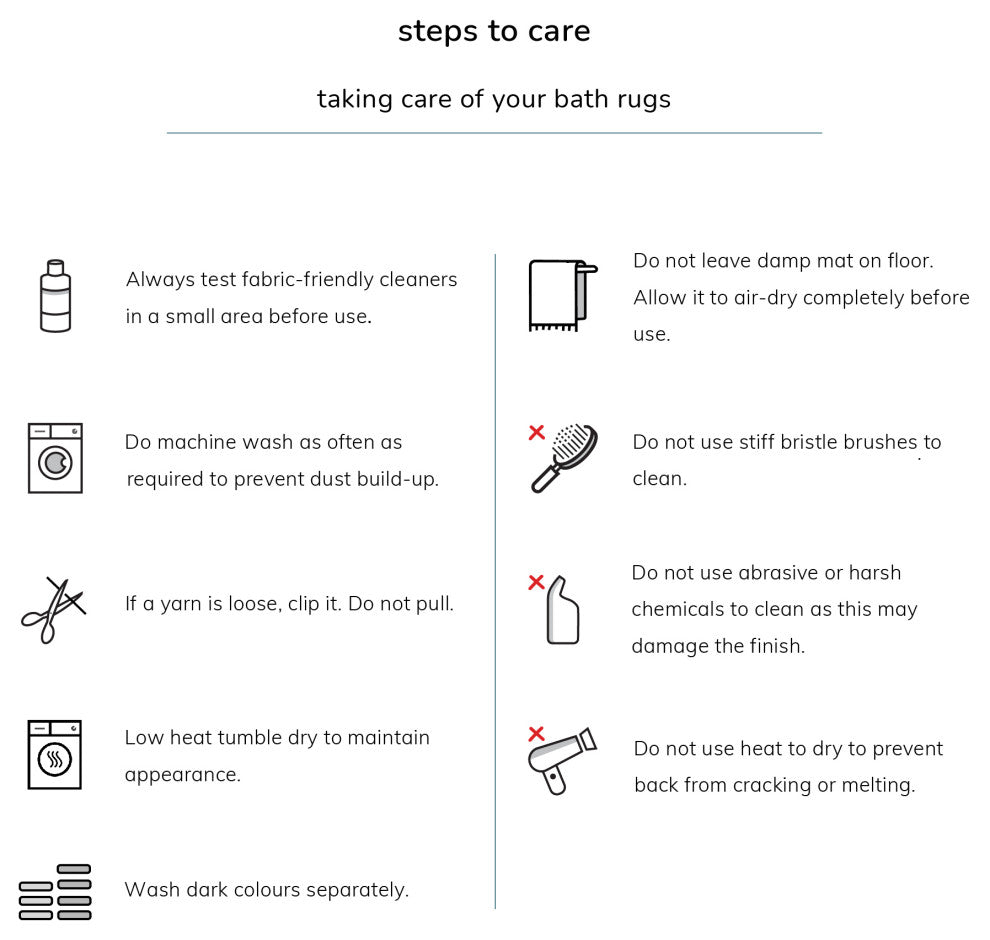 steps to care

taking care of your bath rugs

Always test fabric-friendly cleaners in a small area before use.

Do machine wash as often as required to prevent dust build-up.

If a yarn is loose, clip it. Do not pull.

Low heat tumble dry to maintain appearance.

Wash dark colours separately.

Do not leave damp mat on floor. Allow it to air-dry completely before use.

Do not use stiff bristle brushes to clean.

Do not use abrasive or harsh chemicals to clean as this may damage the finish.

Do not use heat to dry to prevent back from cracking or melting.