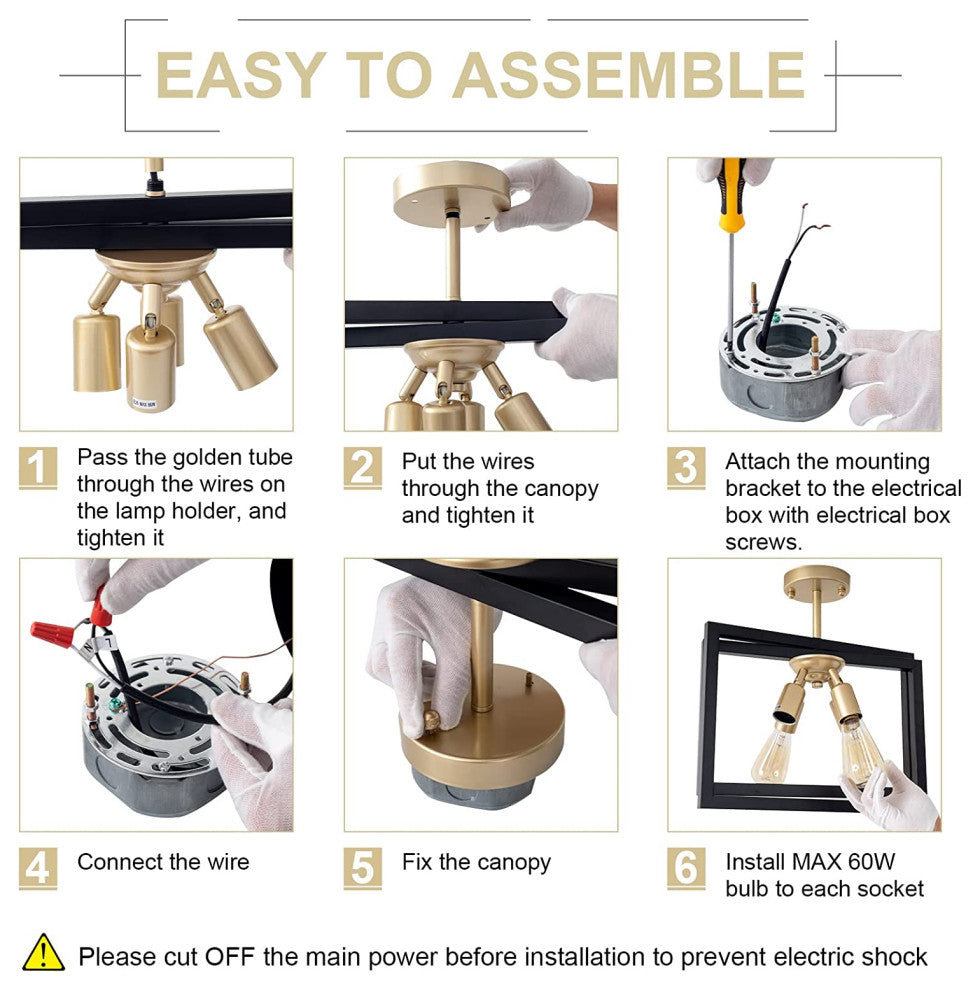 EASY TO ASSEMBLE

1 Pass the golden tube through the wires on the lamp holder, and tighten it

2 Put the wires through the canopy and tighten it

3 Attach the mounting bracket to the electrical box with electrical box screws.

4 Connect the wire

5 Fix the canopy

6 Install MAX 60W bulb to each socket

Please cut OFF the main power before installation to prevent electric shock