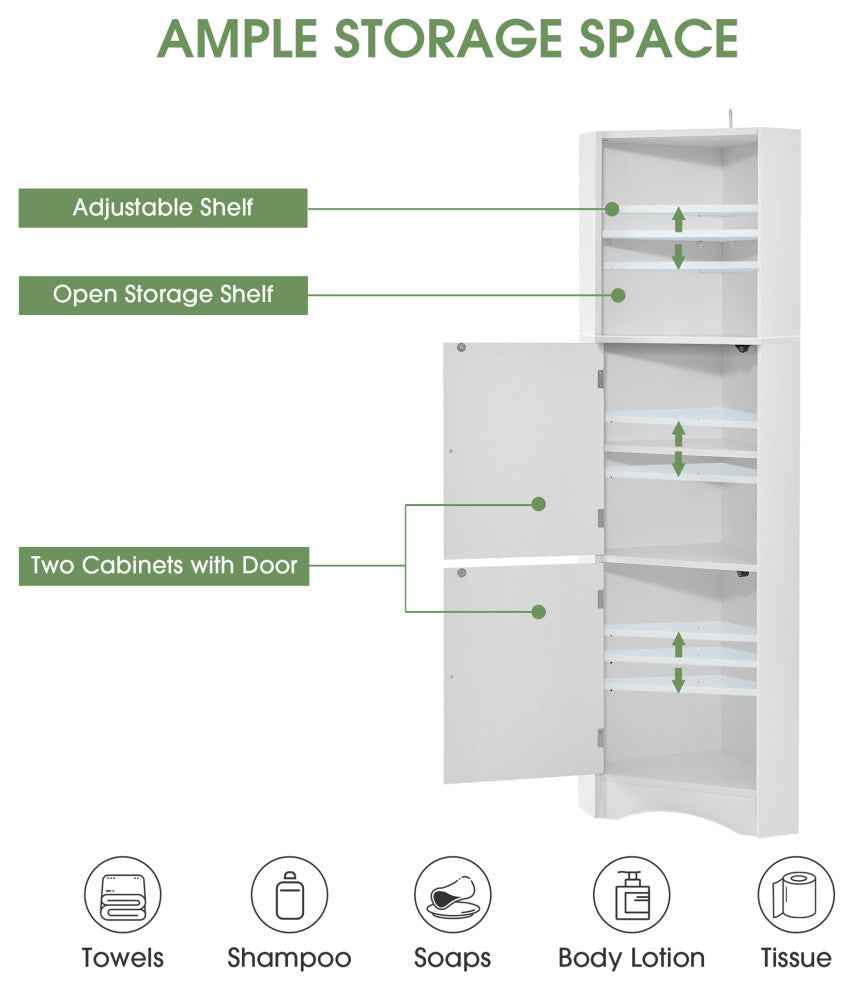 AMPLE STORAGE SPACE

Adjustable Shelf

Open Storage Shelf

Two Cabinets with Door

Towels

Shampoo

Soaps

Body Lotion

Tissue