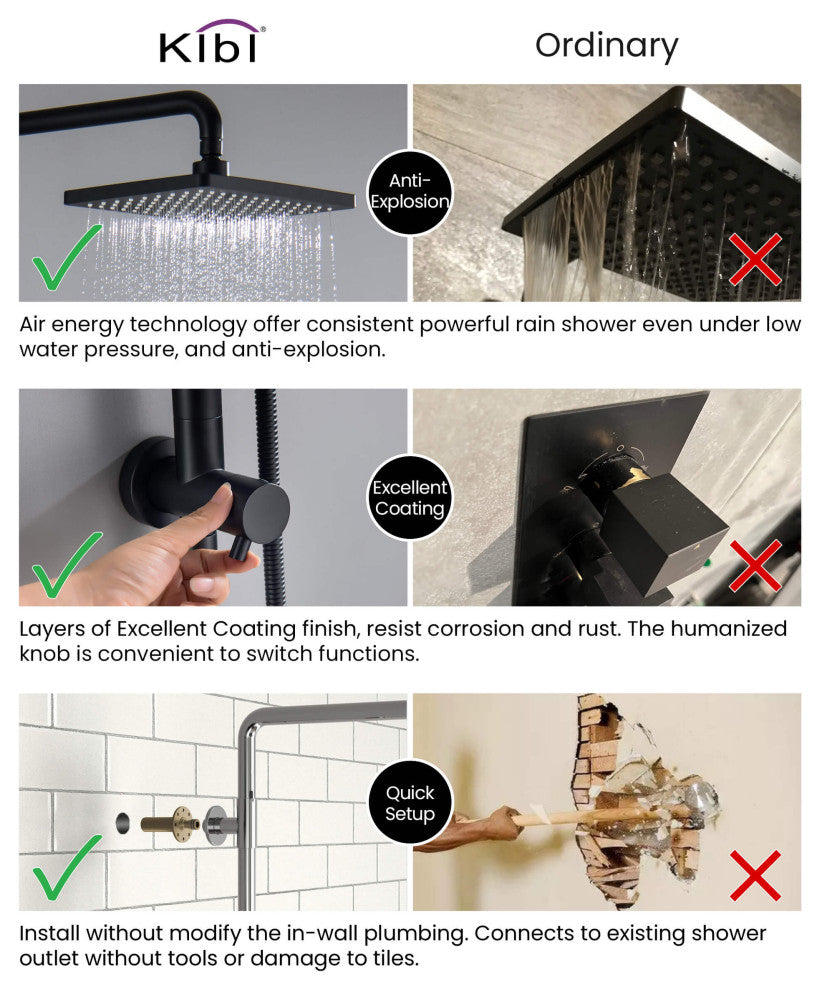 KIBI®

Ordinary

Anti-Explosion

Air energy technology offer consistent powerful rain shower even under low water pressure, and anti-explosion.

Excellent Coating

Layers of Excellent Coating finish, resist corrosion and rust. The humanized knob is convenient to switch functions.

Quick Setup

Install without modify the in-wall plumbing. Connects to existing shower outlet without tools or damage to tiles.