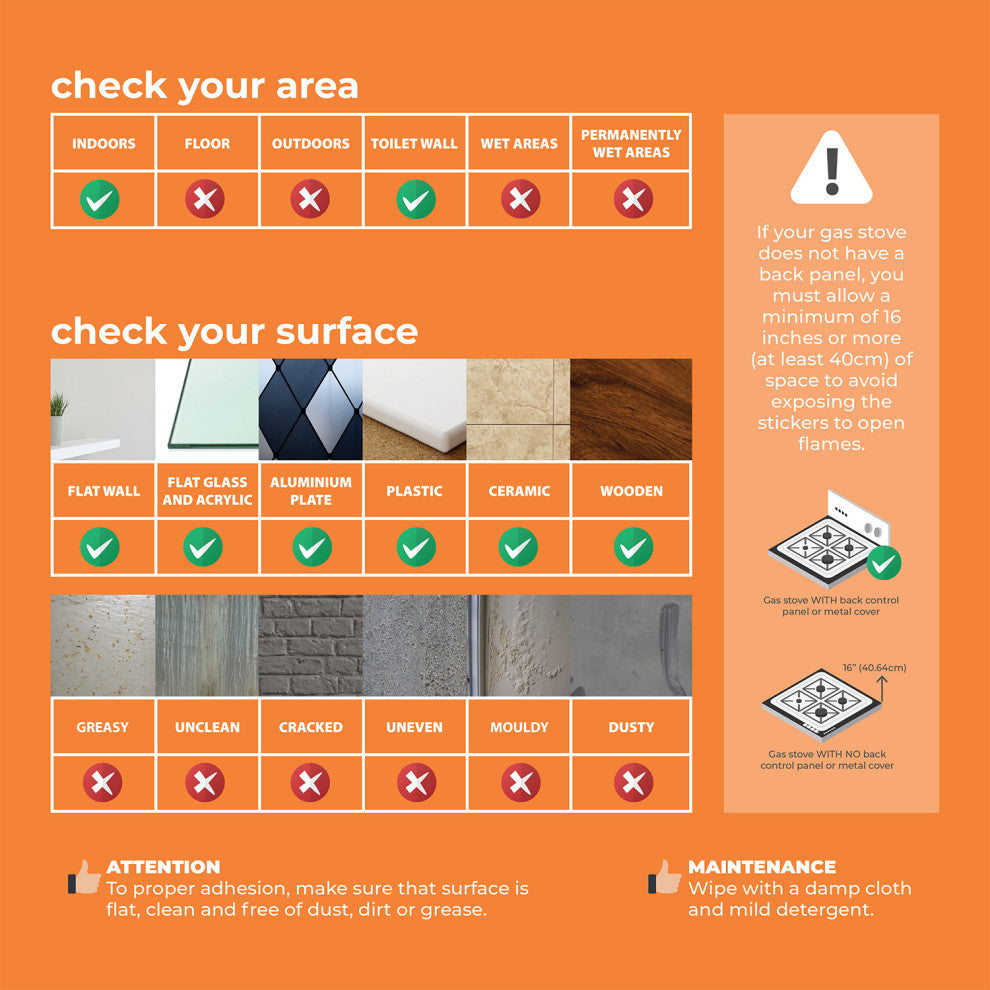 check your area

| INDOORS | FLOOR | OUTDOORS | TOILET WALL | WET AREAS | PERMANENTLY WET AREAS |
|---|---|---|---|---|---|
| ✓ | ✗ | ✗ | ✓ | ✗ | ✗ |

check your surface

| FLAT WALL | FLAT GLASS AND ACRYLIC | ALUMINIUM PLATE | PLASTIC | CERAMIC | WOODEN |
|---|---|---|---|---|---|
| ✓ | ✓ | ✓ | ✓ | ✓ | ✓ |

| GREASY | UNCLEAN | CRACKED | UNEVEN | MOULDY | DUSTY |
|---|---|---|---|---|---|
| ✗ | ✗ | ✗ | ✗ | ✗ | ✗ |

If your gas stove does not have a back panel, you must allow a minimum of 16 inches or more (at least 40cm) of space to avoid exposing the stickers to open flames.

Gas stove WITH back control panel or metal cover

16" (40.64cm)

Gas stove WITH NO back control panel or metal cover

ATTENTION
To proper adhesion, make sure that surface is flat, clean and free of dust, dirt or grease.

MAINTENANCE
Wipe with a damp cloth and mild detergent.