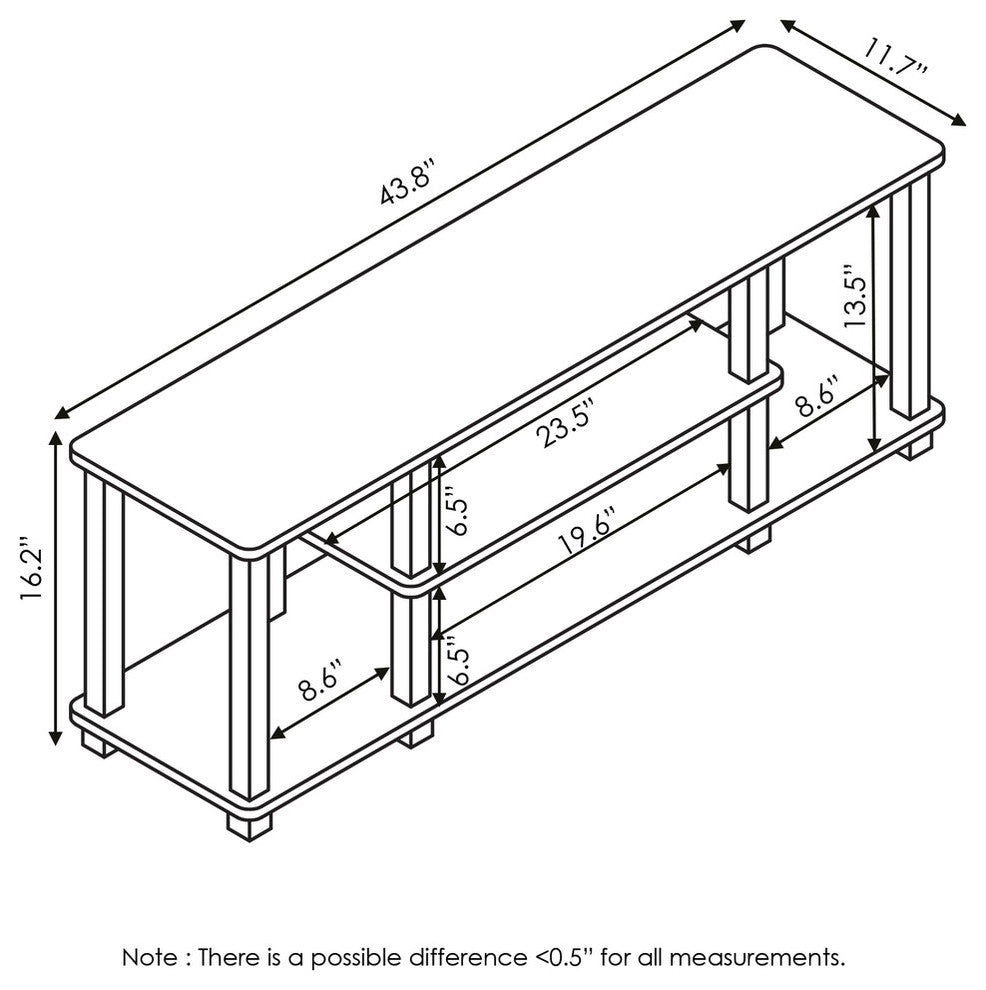 43.8"

11.7"

13.5"

23.5"

8.6"

16.2"

6.5"

19.6"

6.5"

8.6"

Note : There is a possible difference <0.5" for all measurements.