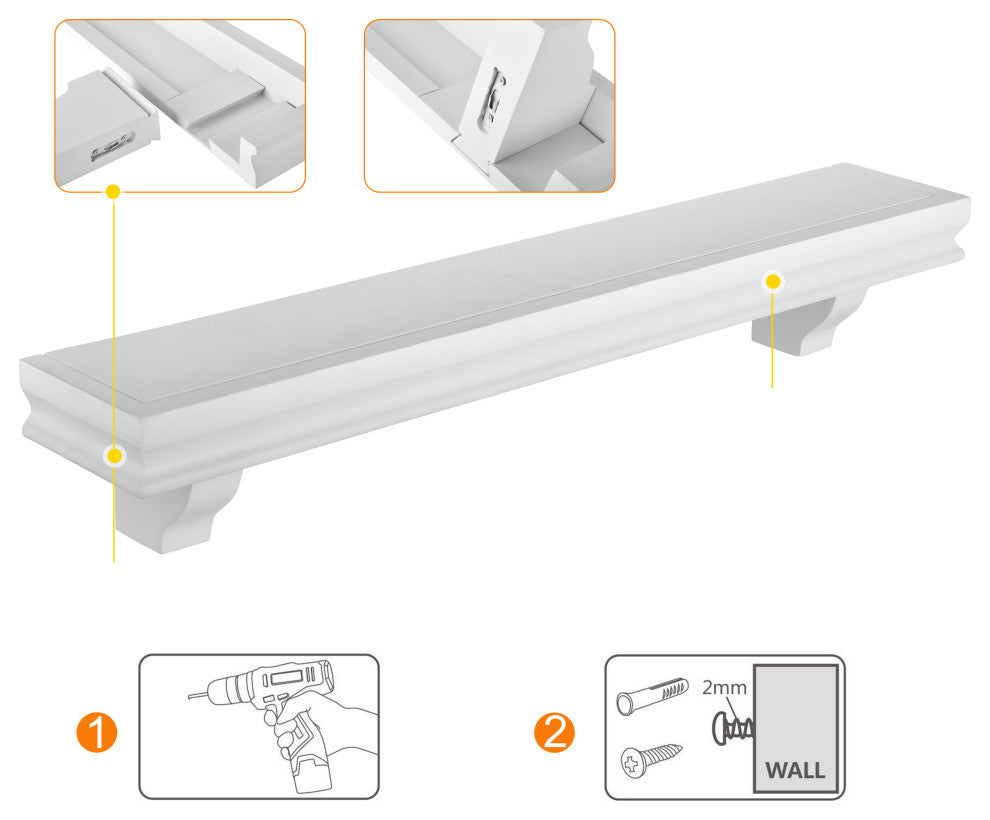 1

2

2mm

WALL