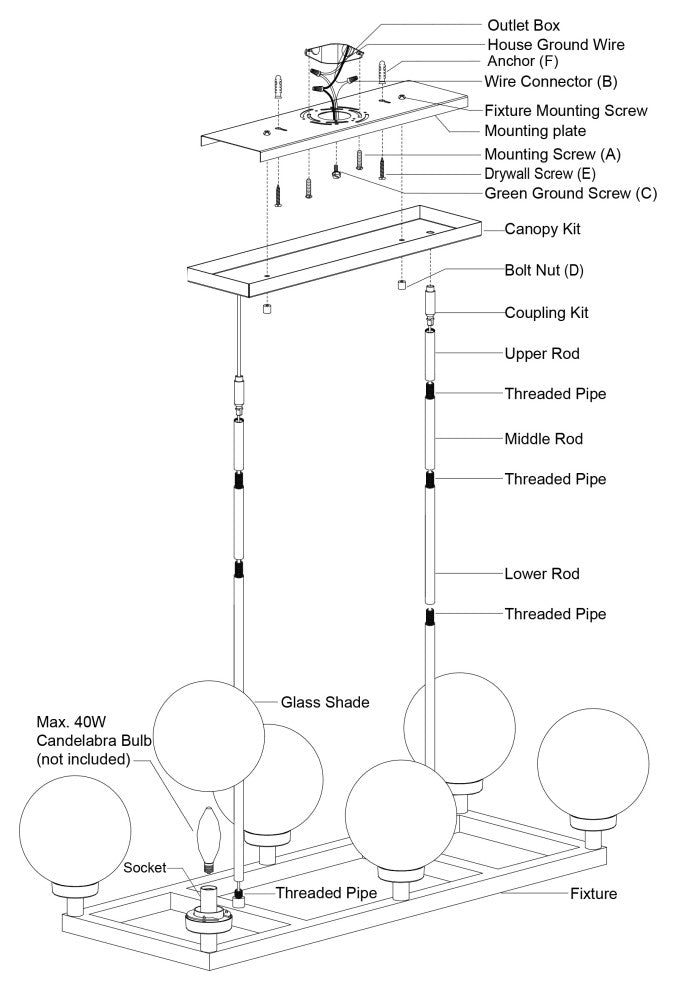 Outlet Box
House Ground Wire
Anchor (F)
Wire Connector (B)
Fixture Mounting Screw
Mounting plate
Mounting Screw (A)
Drywall Screw (E)
Green Ground Screw (C)
Canopy Kit
Bolt Nut (D)
Coupling Kit
Upper Rod
Threaded Pipe
Middle Rod
Threaded Pipe
Lower Rod
Threaded Pipe
Glass Shade
Max. 40W Candelabra Bulb (not included)
Socket
Threaded Pipe
Fixture