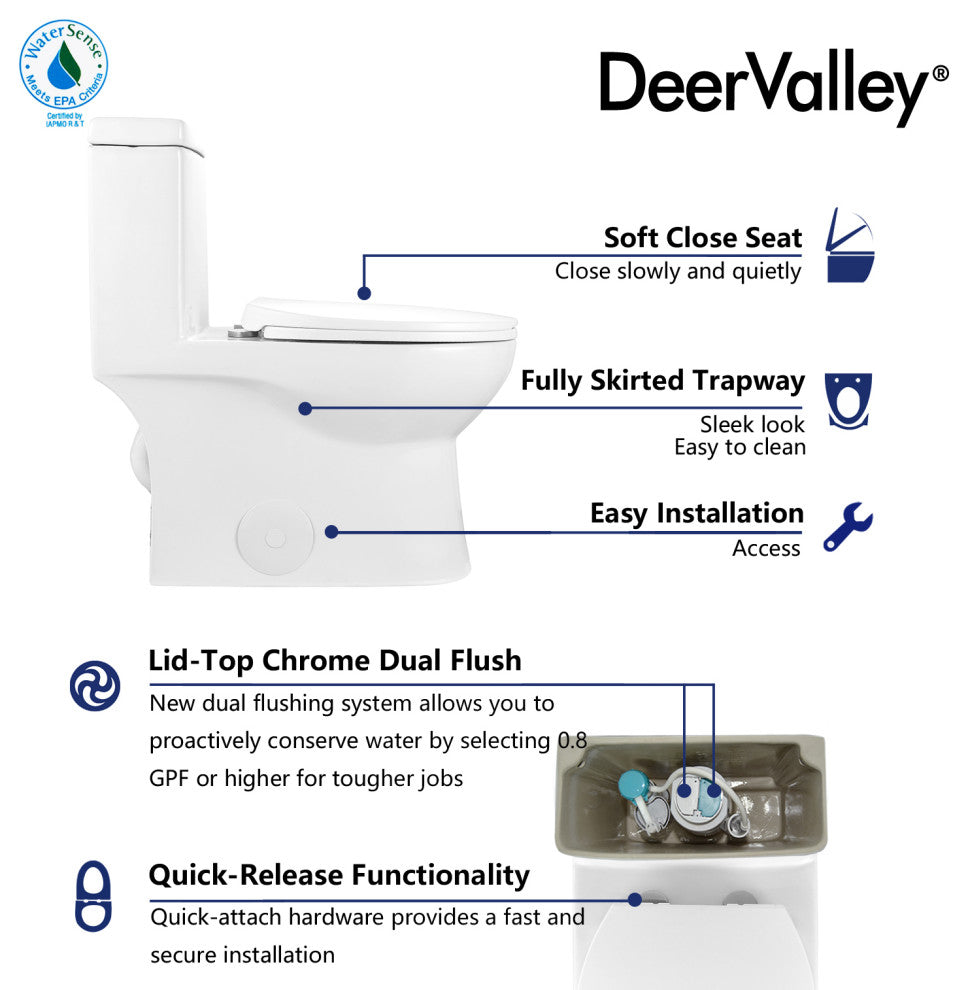 WaterSense
Meets EPA Criteria
Certified by IAPMO R & T

DeerValley®

Soft Close Seat
Close slowly and quietly

Fully Skirted Trapway
Sleek look
Easy to clean

Easy Installation
Access

Lid-Top Chrome Dual Flush
New dual flushing system allows you to proactively conserve water by selecting 0.8 GPF or higher for tougher jobs

Quick-Release Functionality
Quick-attach hardware provides a fast and secure installation