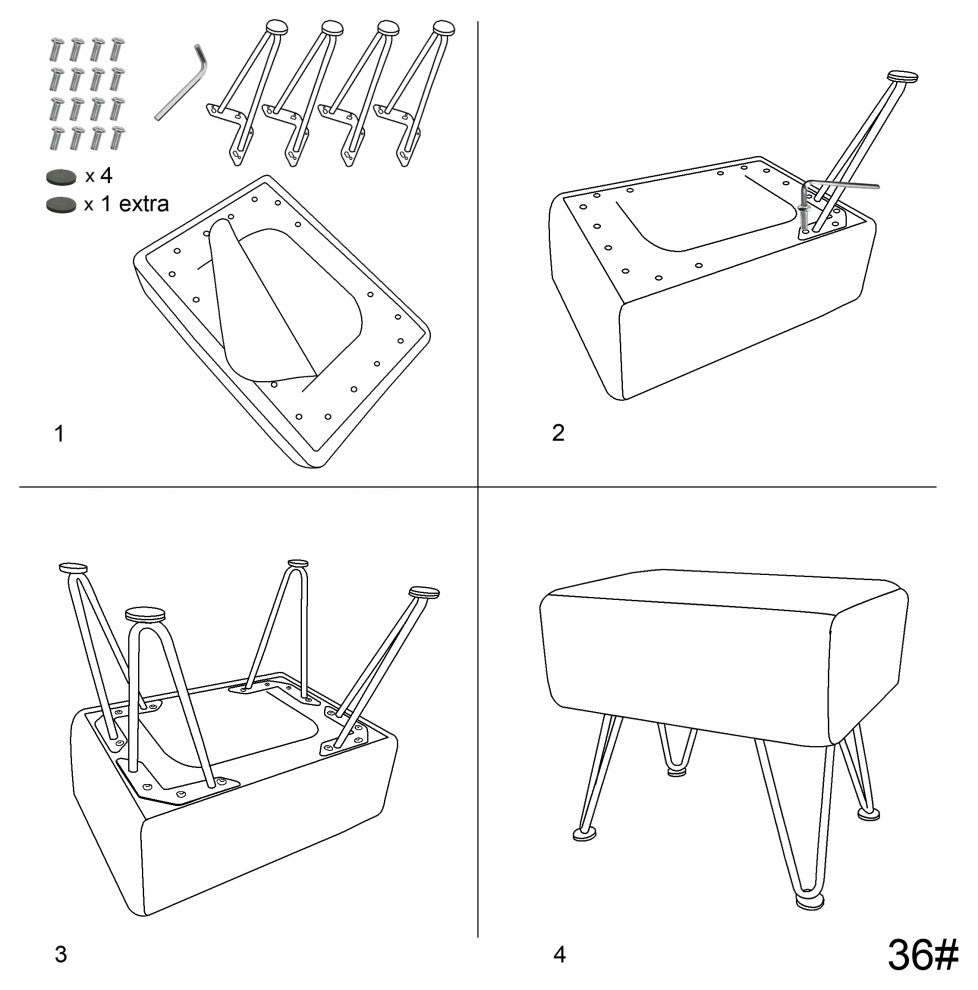 x 4
x 1 extra

1

2

3

4

36#