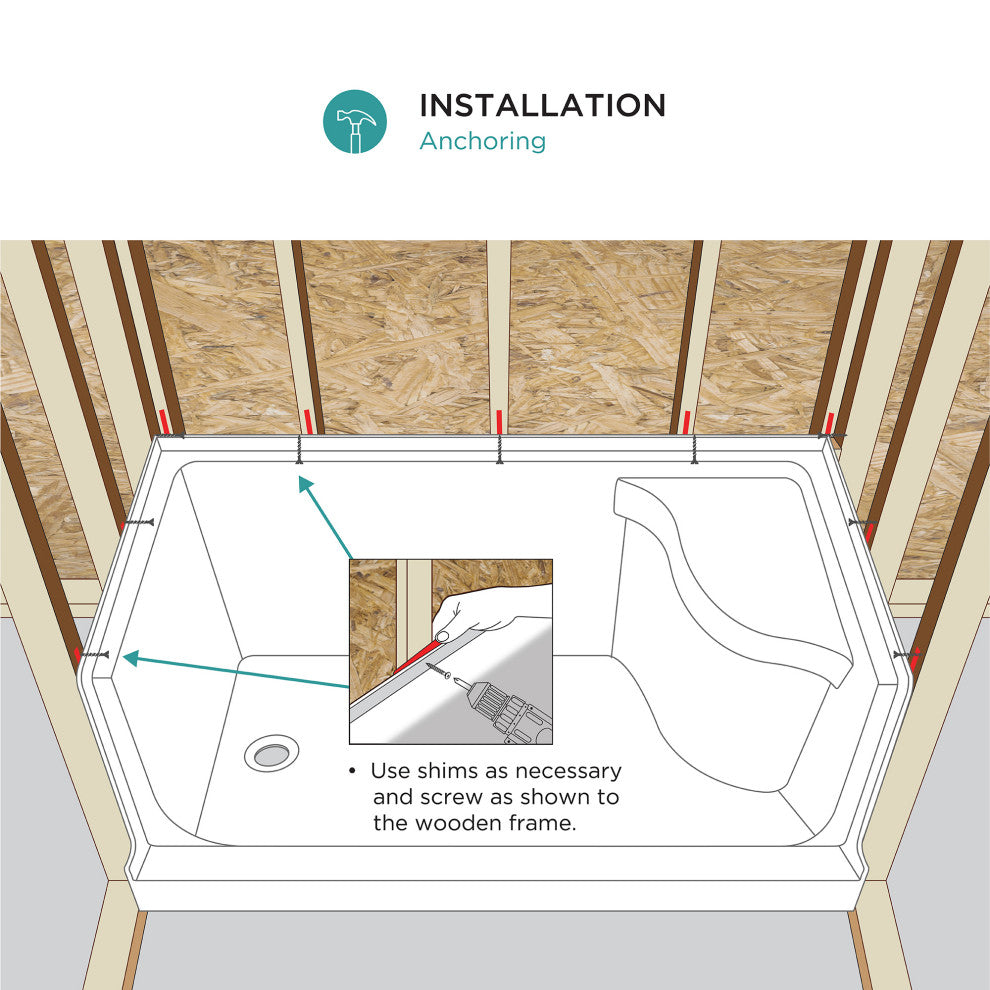 INSTALLATION
Anchoring

• Use shims as necessary and screw as shown to the wooden frame.