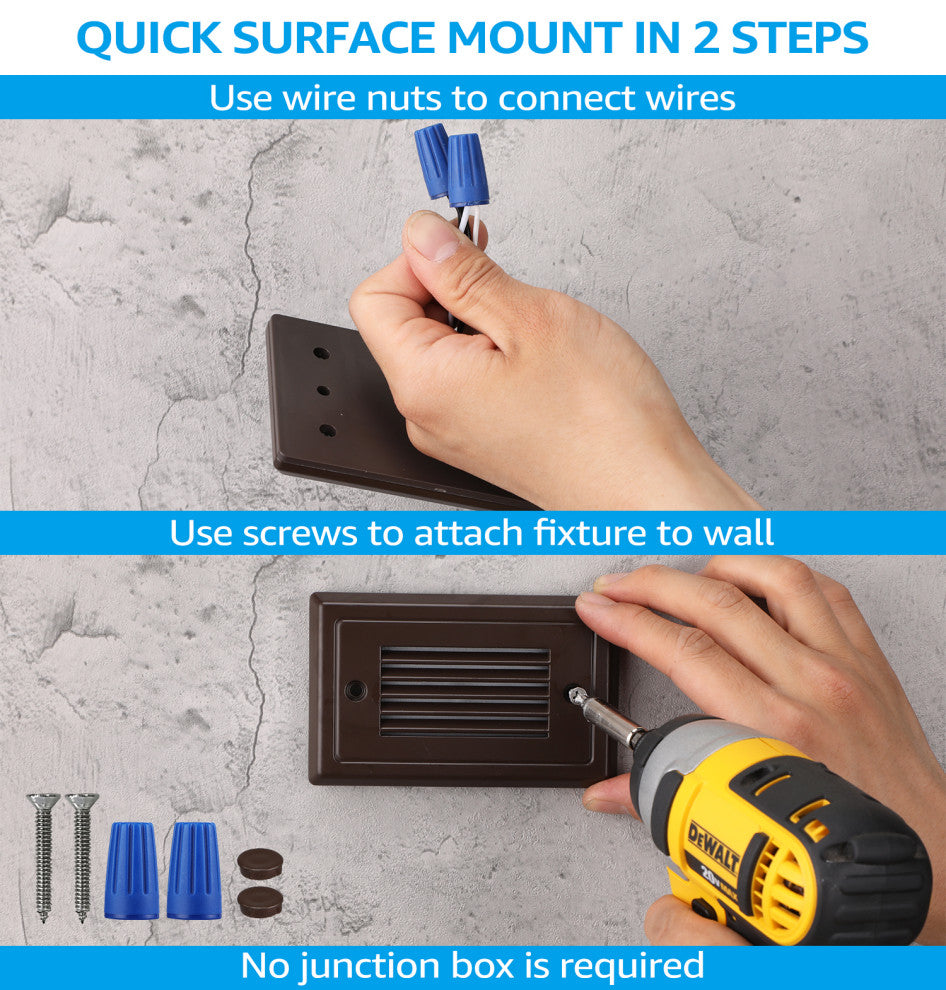 QUICK SURFACE MOUNT IN 2 STEPS

Use wire nuts to connect wires

Use screws to attach fixture to wall

DEWALT
20V MAX

No junction box is required