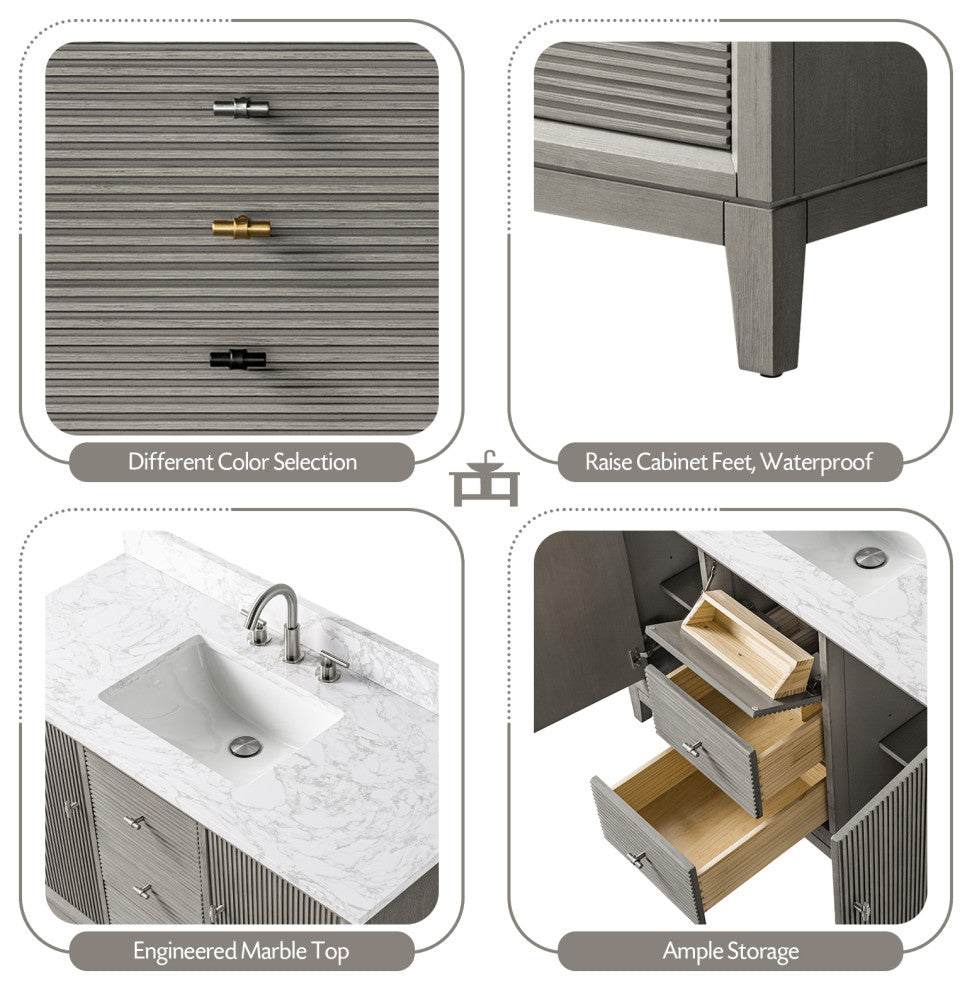 Different Color Selection

Raise Cabinet Feet, Waterproof

Engineered Marble Top

Ample Storage