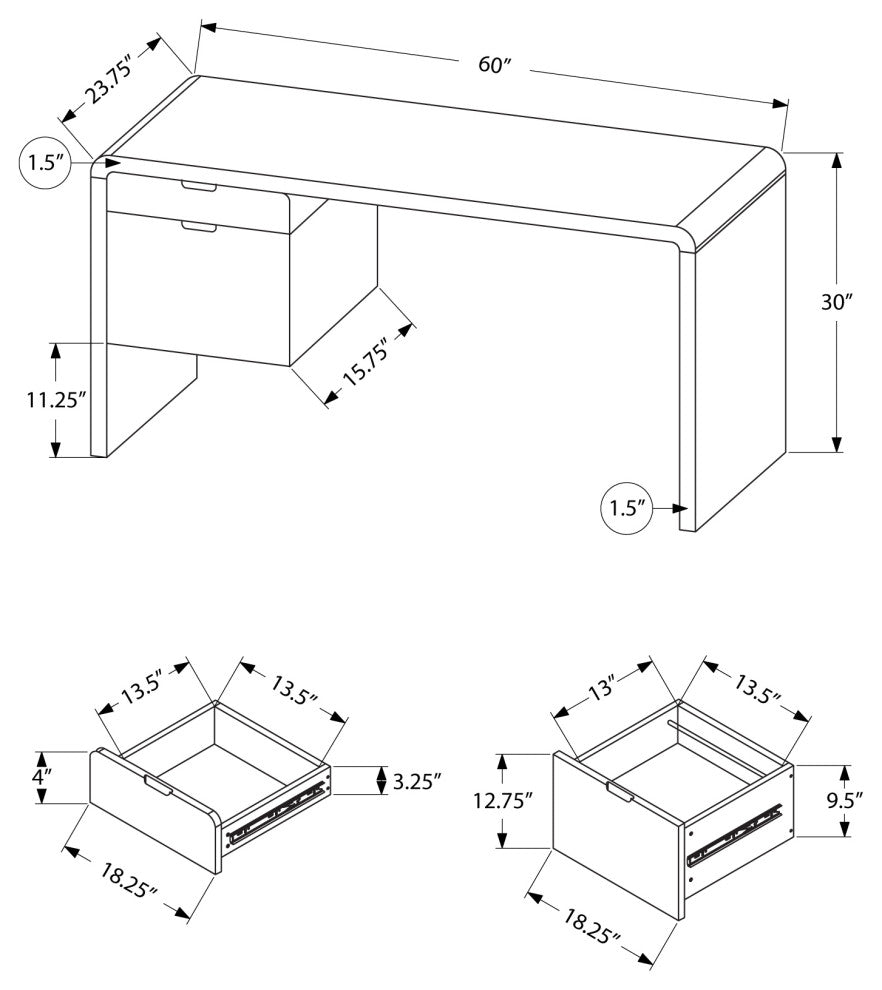 23.75″
60″
1.5″
30″
15.75″
11.25″
1.5″

13.5″
13.5″
4″
3.25″
18.25″

13″
13.5″
12.75″
9.5″
18.25″