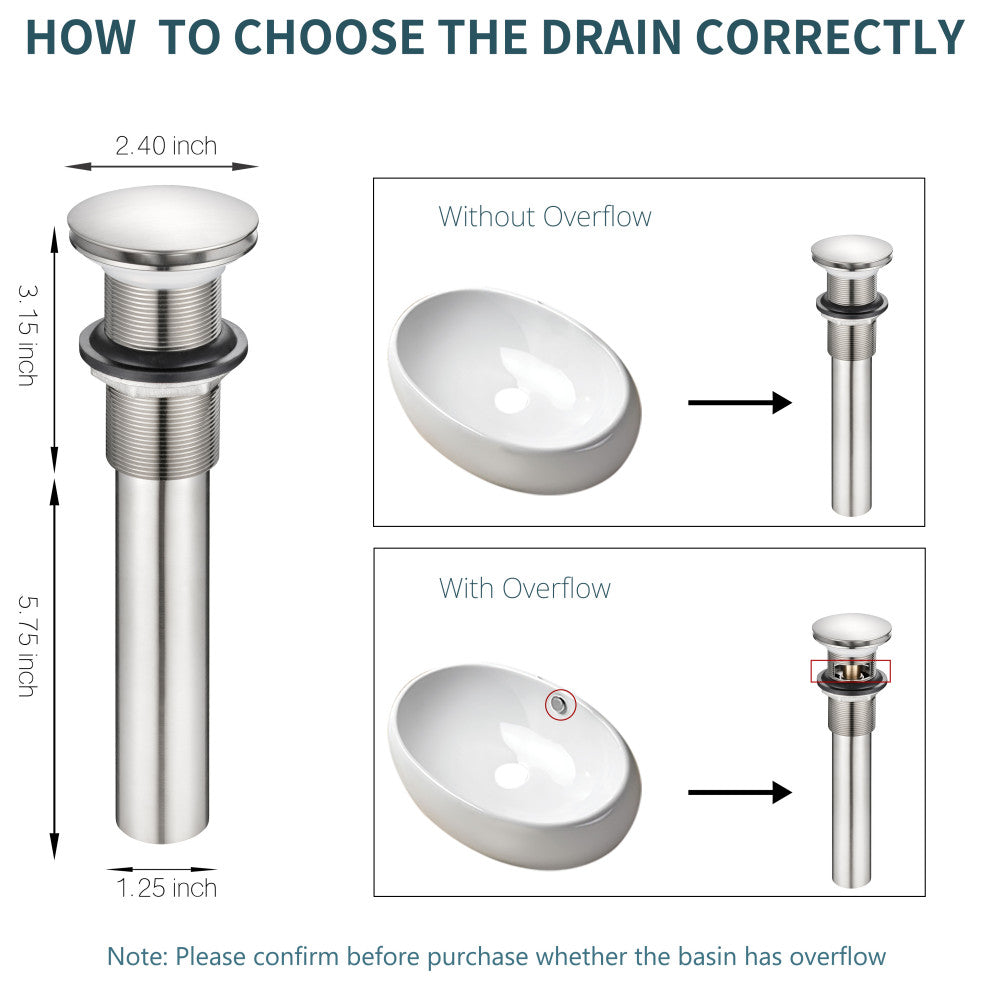 HOW TO CHOOSE THE DRAIN CORRECTLY

2.40 inch

3.15 inch

5.75 inch

1.25 inch

Without Overflow

With Overflow

Note: Please confirm before purchase whether the basin has overflow