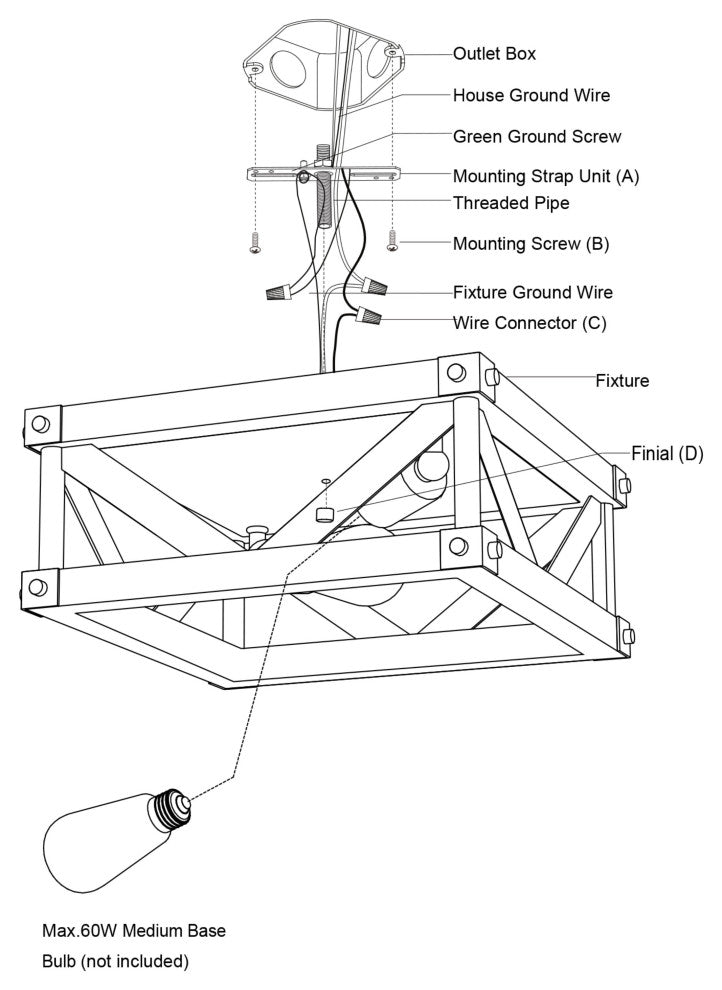 Outlet Box

House Ground Wire

Green Ground Screw

Mounting Strap Unit (A)

Threaded Pipe

Mounting Screw (B)

Fixture Ground Wire

Wire Connector (C)

Fixture

Finial (D)

Max.60W Medium Base
Bulb (not included)