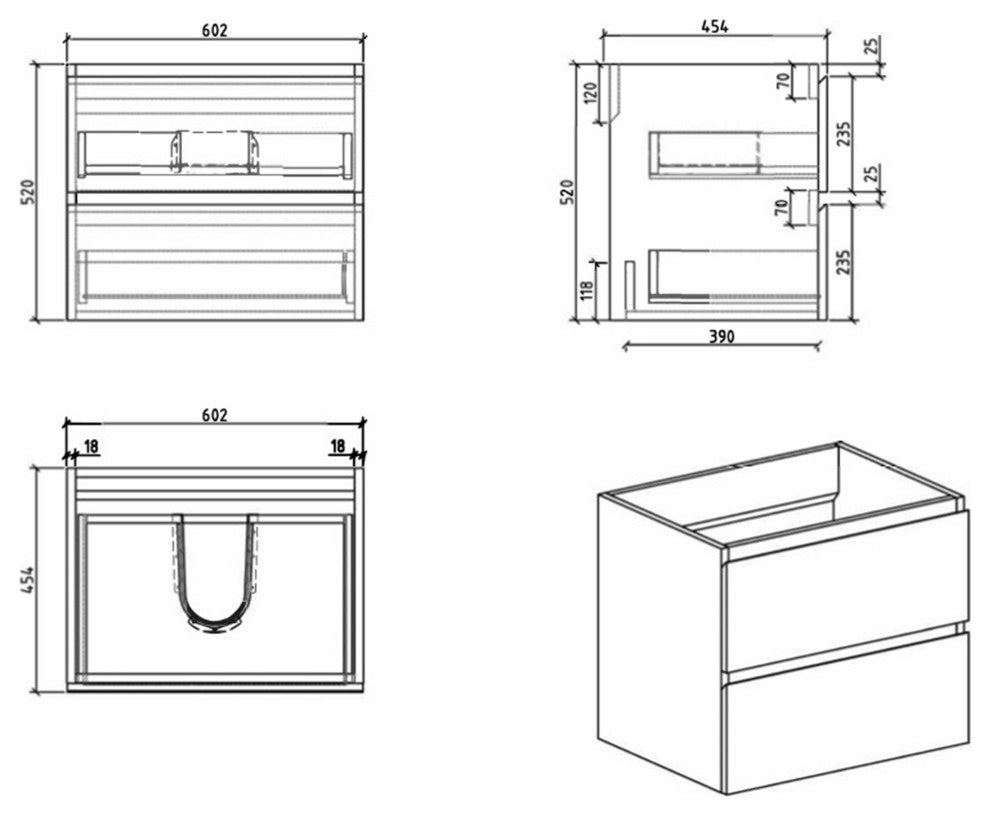 602

520

454

25

120

70

235

520

25

70

235

118

390

602

18

18

454