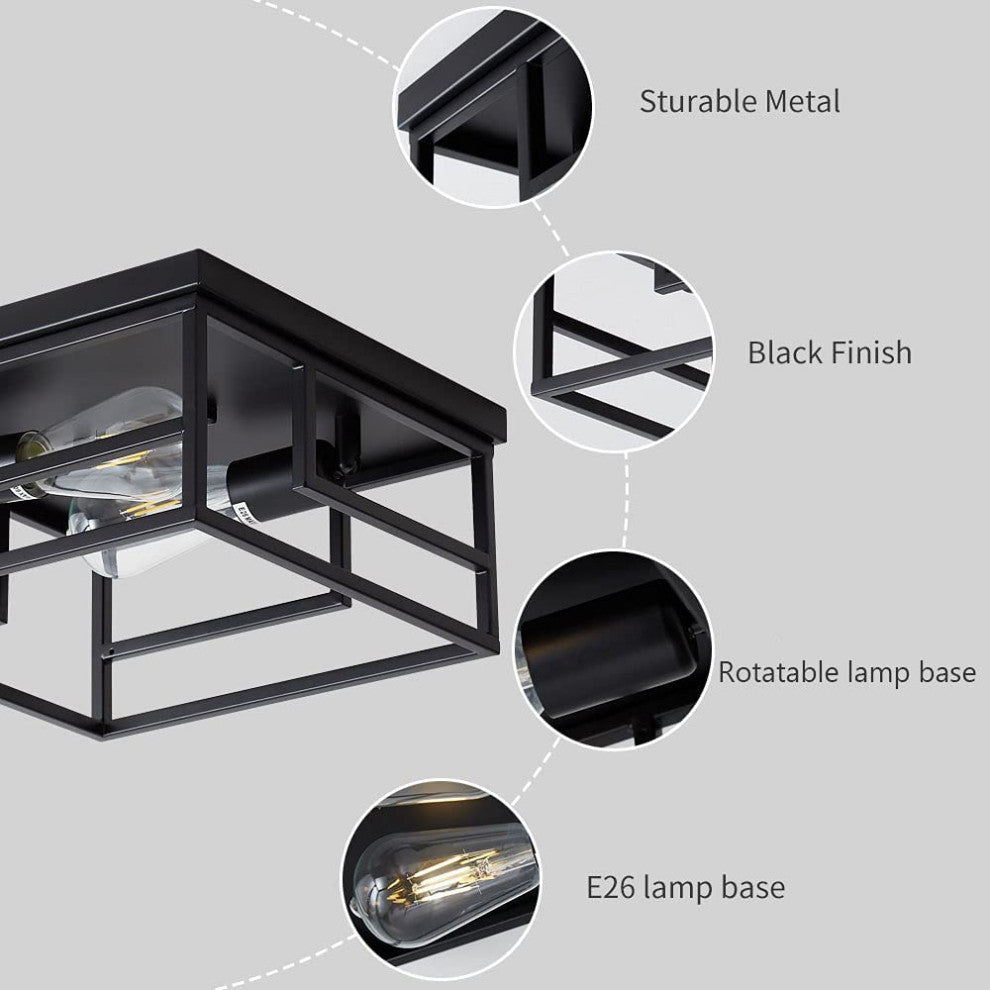 Sturable Metal

Black Finish

Rotatable lamp base

E26 lamp base