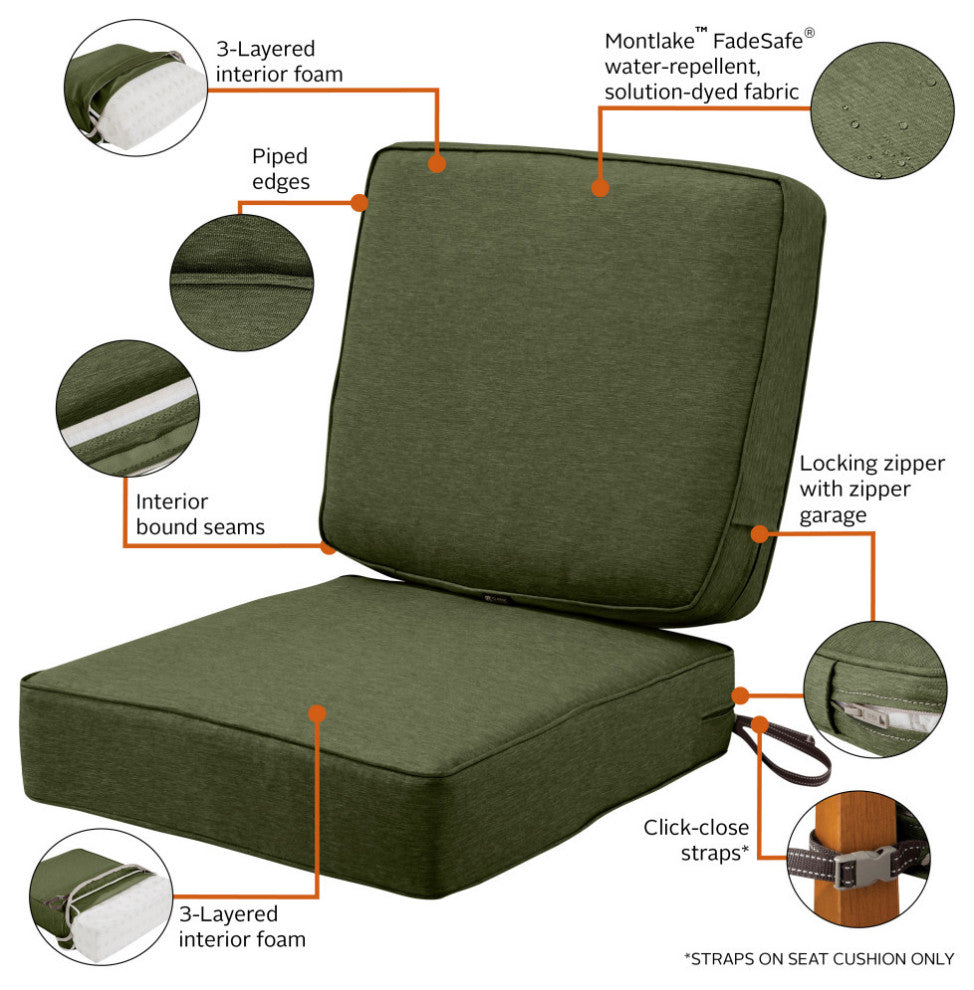 3-Layered interior foam

Montlake™ FadeSafe® water-repellent, solution-dyed fabric

Piped edges

Interior bound seams

Locking zipper with zipper garage

Click-close straps*

3-Layered interior foam

*STRAPS ON SEAT CUSHION ONLY