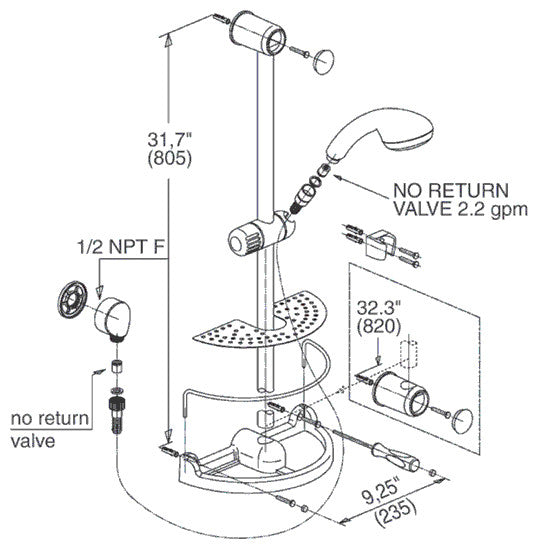 31,7"
(805)

NO RETURN
VALVE 2.2 gpm

1/2 NPT F

32.3"
(820)

no return
valve

9,25"
(235)