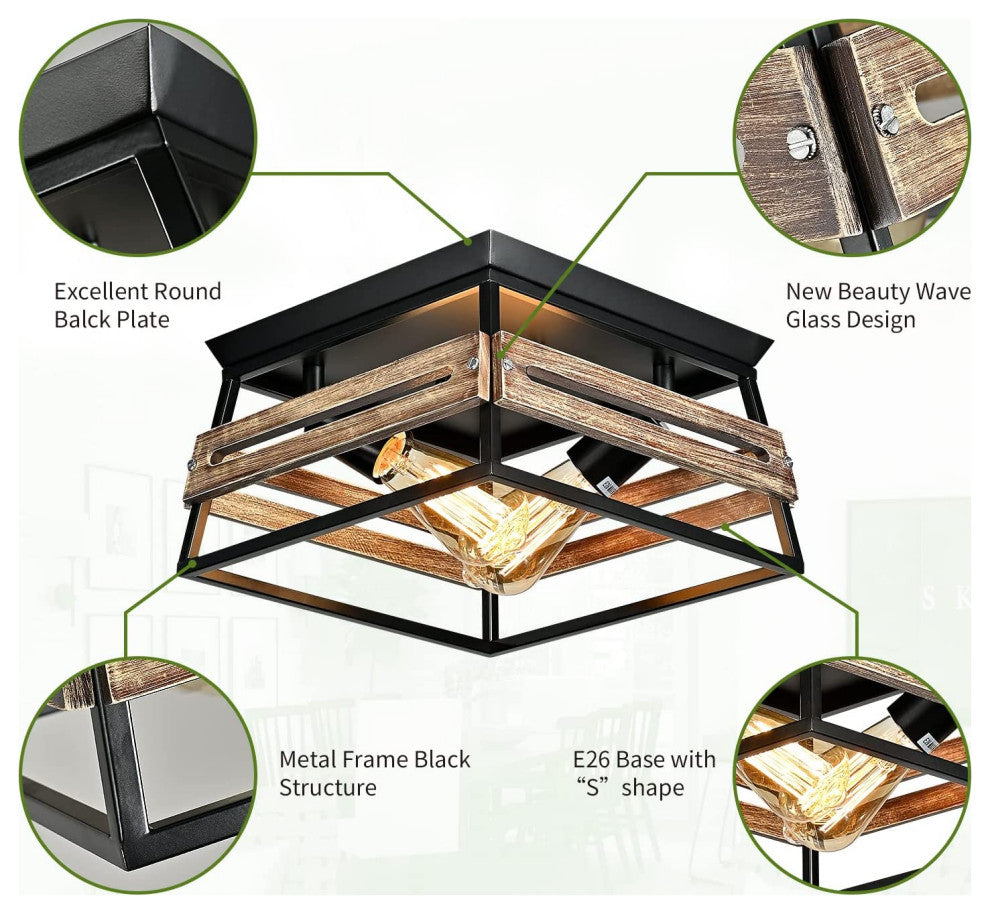 Excellent Round Balck Plate

New Beauty Wave Glass Design

Metal Frame Black Structure

E26 Base with “S” shape