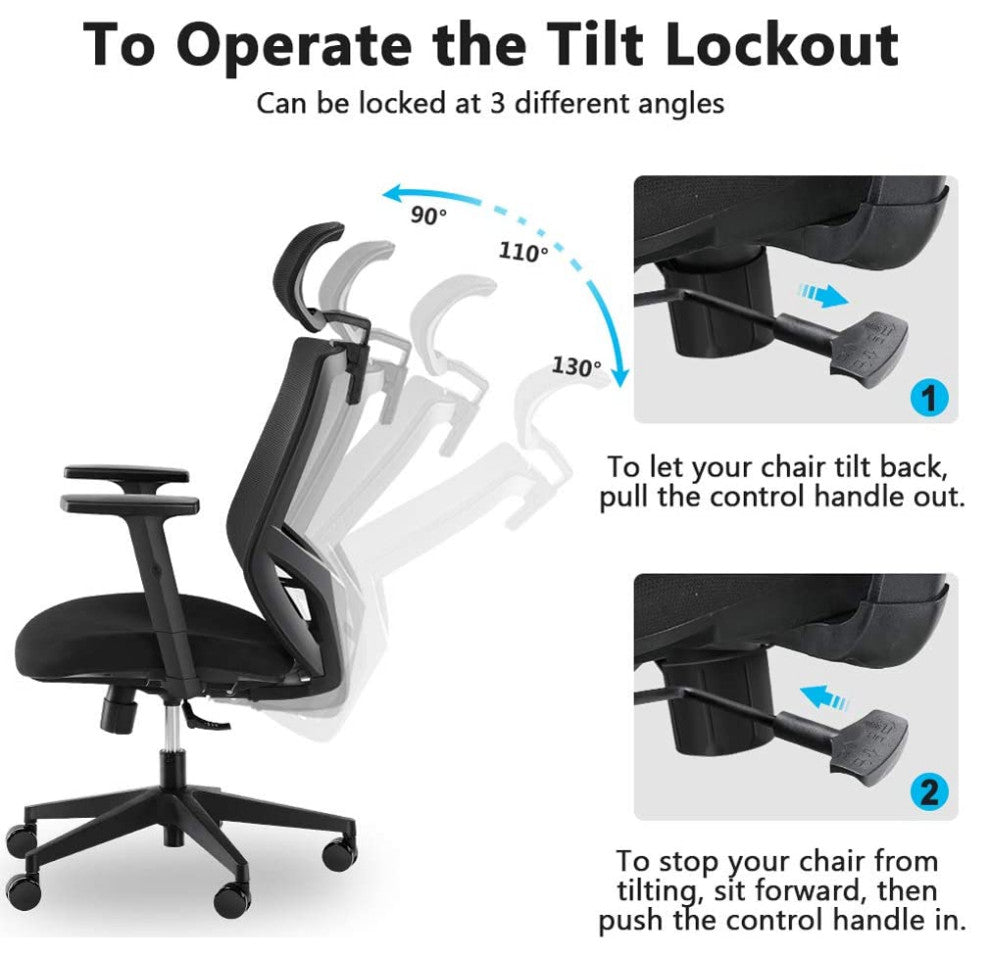 To Operate the Tilt Lockout

Can be locked at 3 different angles

90°

110°

130°

1

To let your chair tilt back, pull the control handle out.

2

To stop your chair from tilting, sit forward, then push the control handle in.