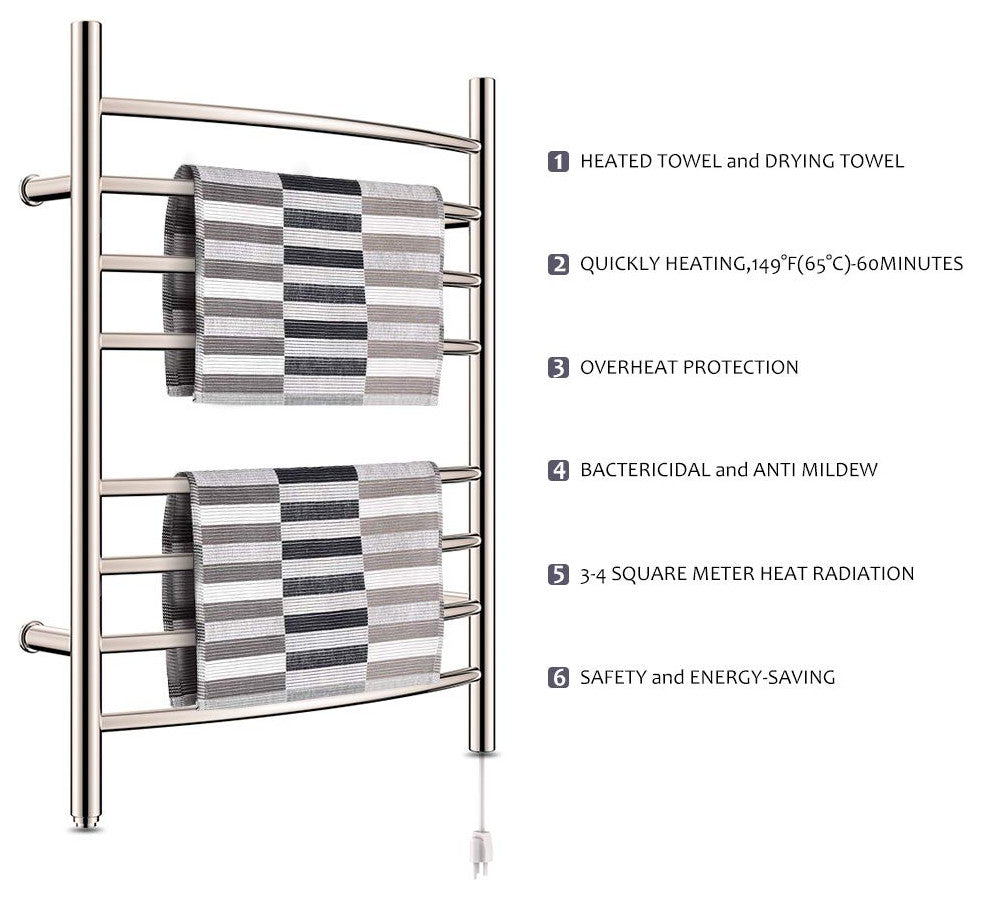 1 HEATED TOWEL and DRYING TOWEL

2 QUICKLY HEATING,149°F(65°C)-60MINUTES

3 OVERHEAT PROTECTION

4 BACTERICIDAL and ANTI MILDEW

5 3-4 SQUARE METER HEAT RADIATION

6 SAFETY and ENERGY-SAVING