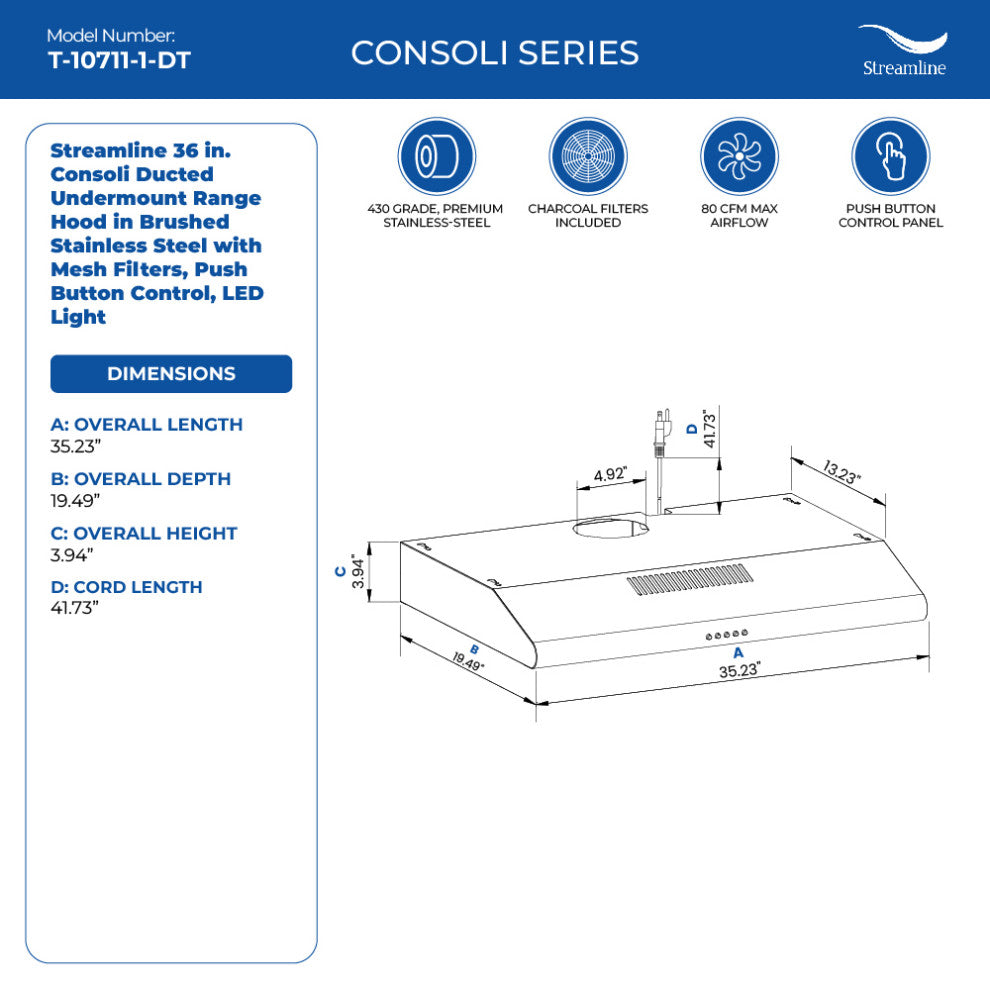 Model Number:
T-10711-1-DT

CONSOLI SERIES

Streamline

Streamline 36 in. Consoli Ducted Undermount Range Hood in Brushed Stainless Steel with Mesh Filters, Push Button Control, LED Light

DIMENSIONS

A: OVERALL LENGTH
35.23"

B: OVERALL DEPTH
19.49"

C: OVERALL HEIGHT
3.94"

D: CORD LENGTH
41.73"

430 GRADE, PREMIUM STAINLESS-STEEL

CHARCOAL FILTERS INCLUDED

80 CFM MAX AIRFLOW

PUSH BUTTON CONTROL PANEL

D
41.73"

4.92"

13.23"

C
3.94"

B
19.49"

A
35.23"