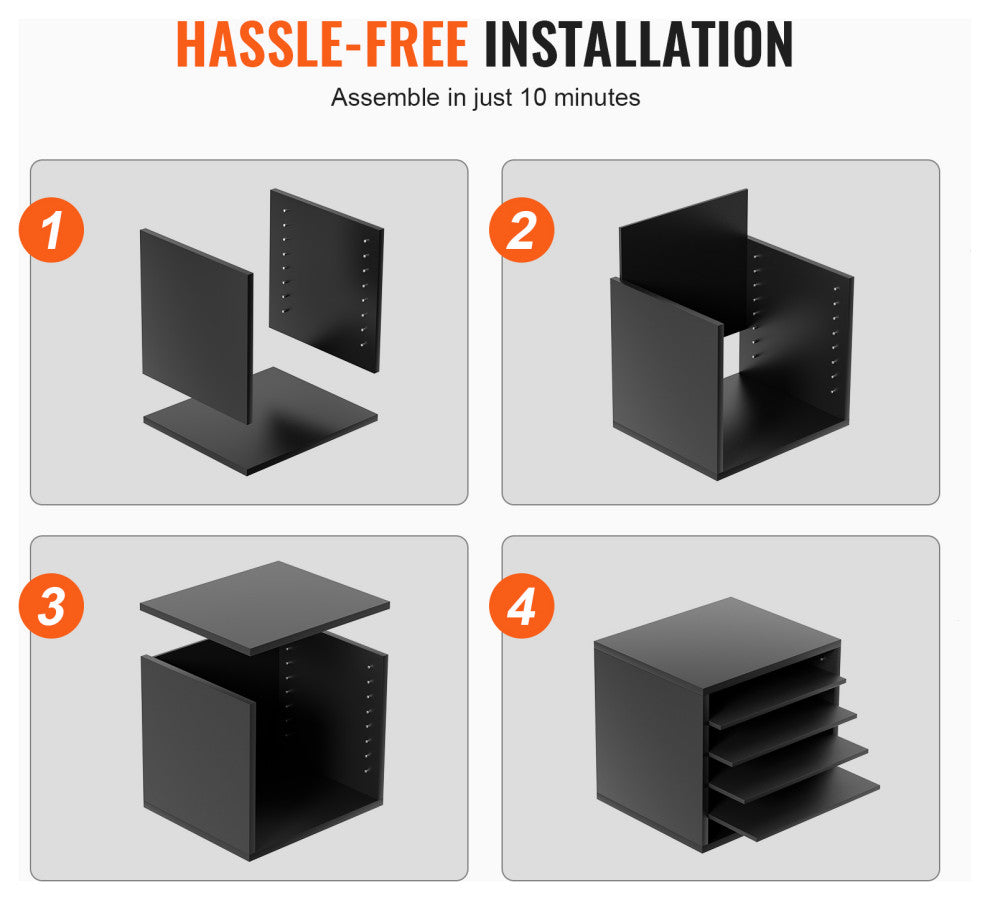 HASSLE-FREE INSTALLATION
Assemble in just 10 minutes

1

2

3

4