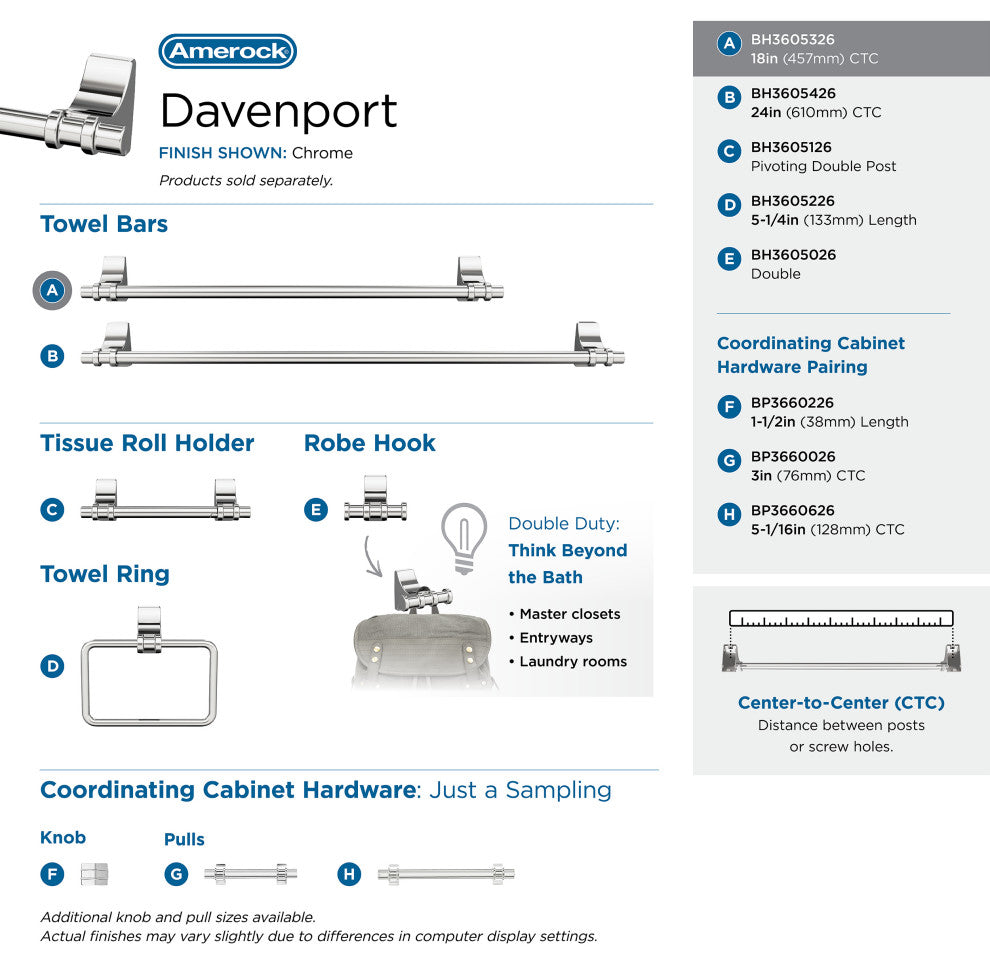 Amerock

Davenport

FINISH SHOWN: Chrome

Products sold separately.

Towel Bars

A

B

Tissue Roll Holder

C

Robe Hook

E

Double Duty: Think Beyond the Bath

• Master closets
• Entryways
• Laundry rooms

Towel Ring

D

Coordinating Cabinet Hardware: Just a Sampling

Knob

F

Pulls

G

H

Additional knob and pull sizes available.
Actual finishes may vary slightly due to differences in computer display settings.

A BH3605326
18in (457mm) CTC

B BH3605426
24in (610mm) CTC

C BH3605126
Pivoting Double Post

D BH3605226
5-1/4in (133mm) Length

E BH3605026
Double

Coordinating Cabinet Hardware Pairing

F BP3660226
1-1/2in (38mm) Length

G BP3660026
3in (76mm) CTC

H BP3660626
5-1/16in (128mm) CTC

Center-to-Center (CTC)
Distance between posts or screw holes.