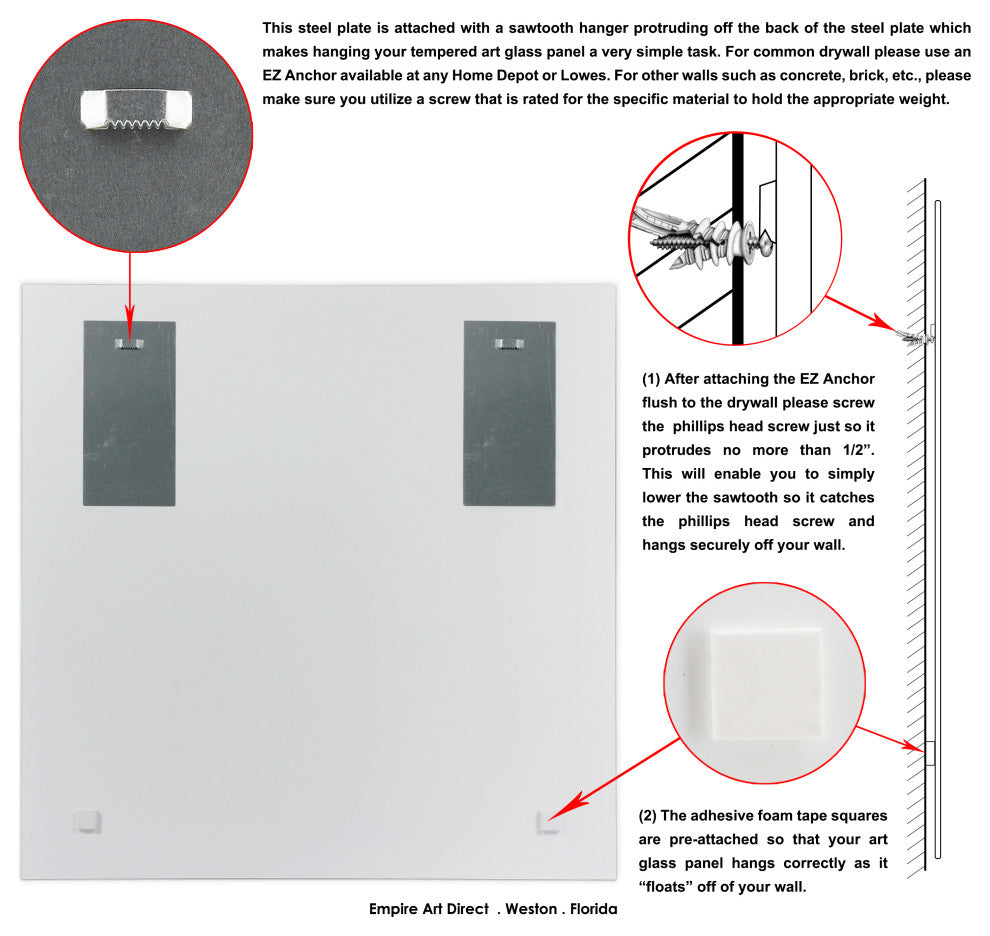 This steel plate is attached with a sawtooth hanger protruding off the back of the steel plate which makes hanging your tempered art glass panel a very simple task. For common drywall please use an EZ Anchor available at any Home Depot or Lowes. For other walls such as concrete, brick, etc., please make sure you utilize a screw that is rated for the specific material to hold the appropriate weight.

(1) After attaching the EZ Anchor flush to the drywall please screw the phillips head screw just so it protrudes no more than 1/2". This will enable you to simply lower the sawtooth so it catches the phillips head screw and hangs securely off your wall.

(2) The adhesive foam tape squares are pre-attached so that your art glass panel hangs correctly as it "floats" off of your wall.

Empire Art Direct . Weston . Florida