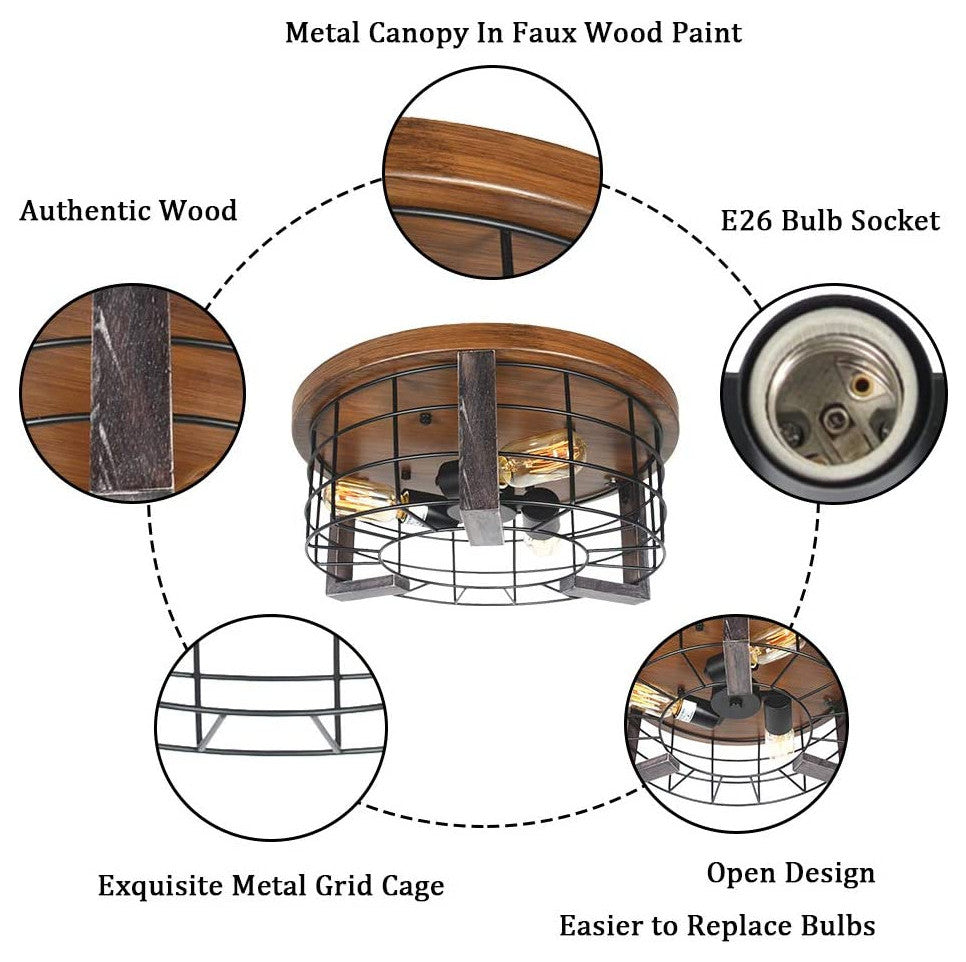 Metal Canopy In Faux Wood Paint

Authentic Wood

E26 Bulb Socket

Exquisite Metal Grid Cage

Open Design

Easier to Replace Bulbs