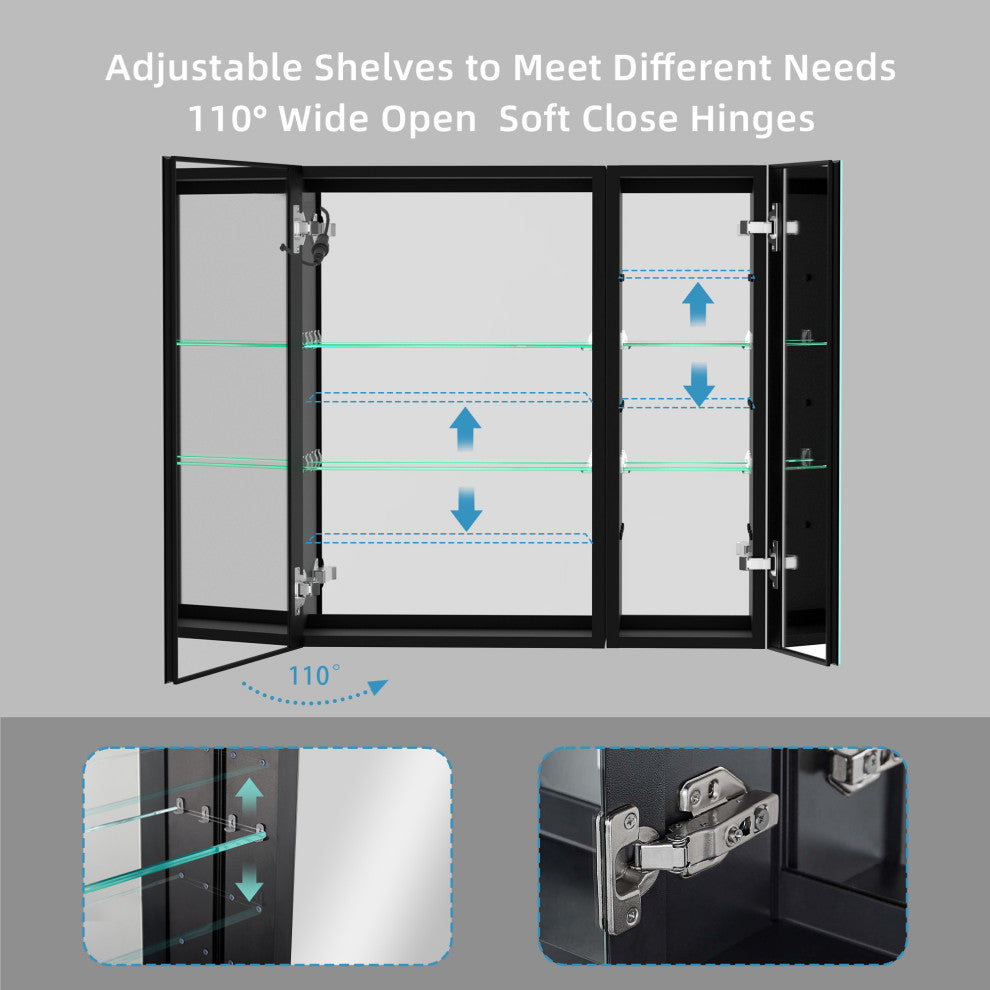 Adjustable Shelves to Meet Different Needs
110° Wide Open  Soft Close Hinges

110°