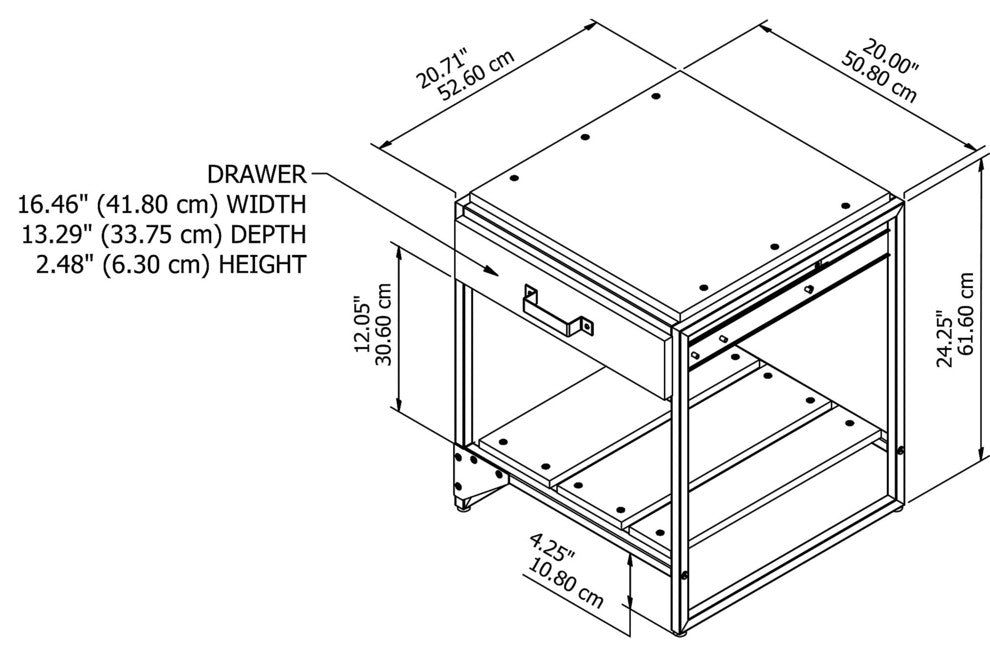 20.71"
52.60 cm

20.00"
50.80 cm

DRAWER
16.46" (41.80 cm) WIDTH
13.29" (33.75 cm) DEPTH
2.48" (6.30 cm) HEIGHT

12.05"
30.60 cm

24.25"
61.60 cm

4.25"
10.80 cm