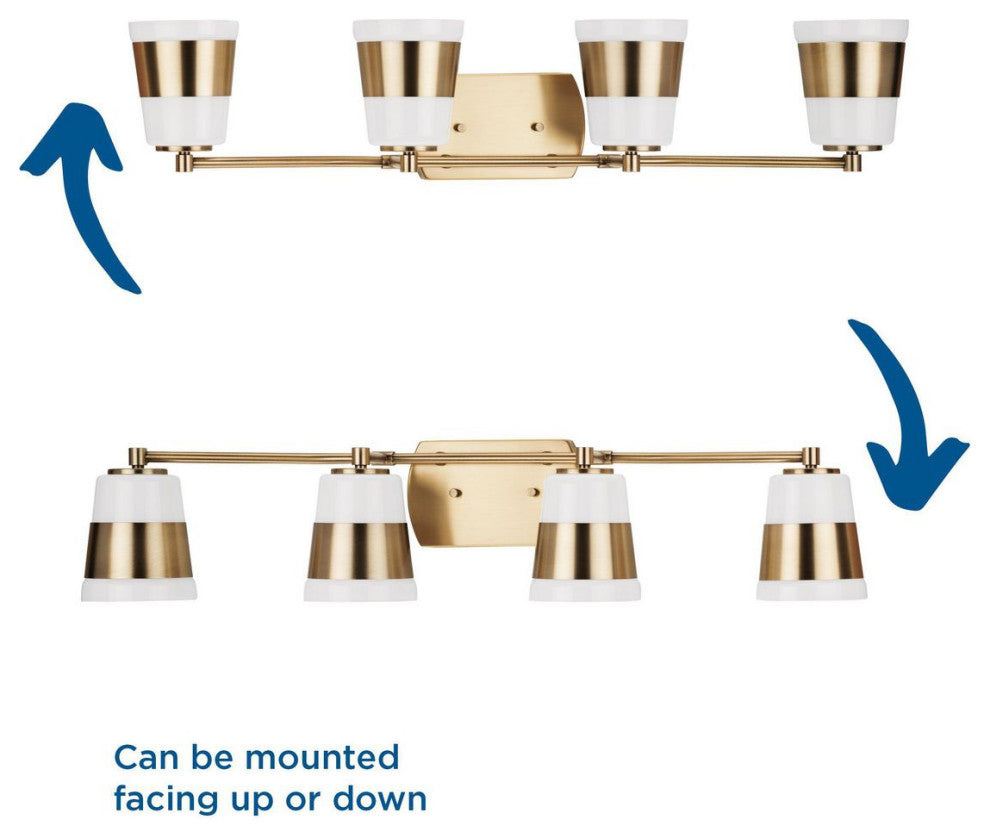 Can be mounted facing up or down