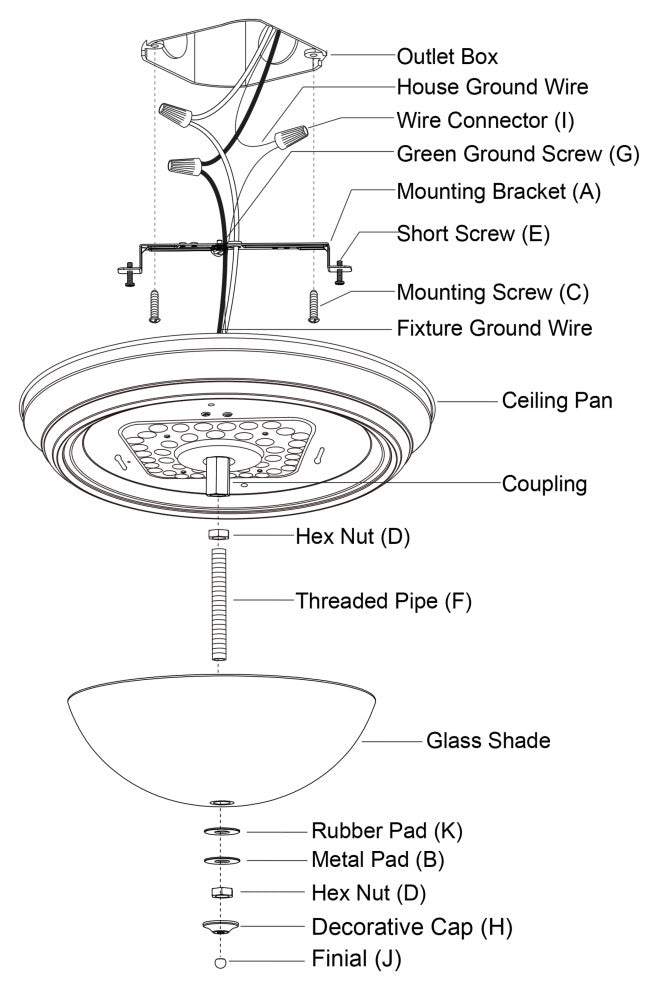 Outlet Box
House Ground Wire
Wire Connector (I)
Green Ground Screw (G)
Mounting Bracket (A)
Short Screw (E)
Mounting Screw (C)
Fixture Ground Wire
Ceiling Pan
Coupling
Hex Nut (D)
Threaded Pipe (F)
Glass Shade
Rubber Pad (K)
Metal Pad (B)
Hex Nut (D)
Decorative Cap (H)
Finial (J)