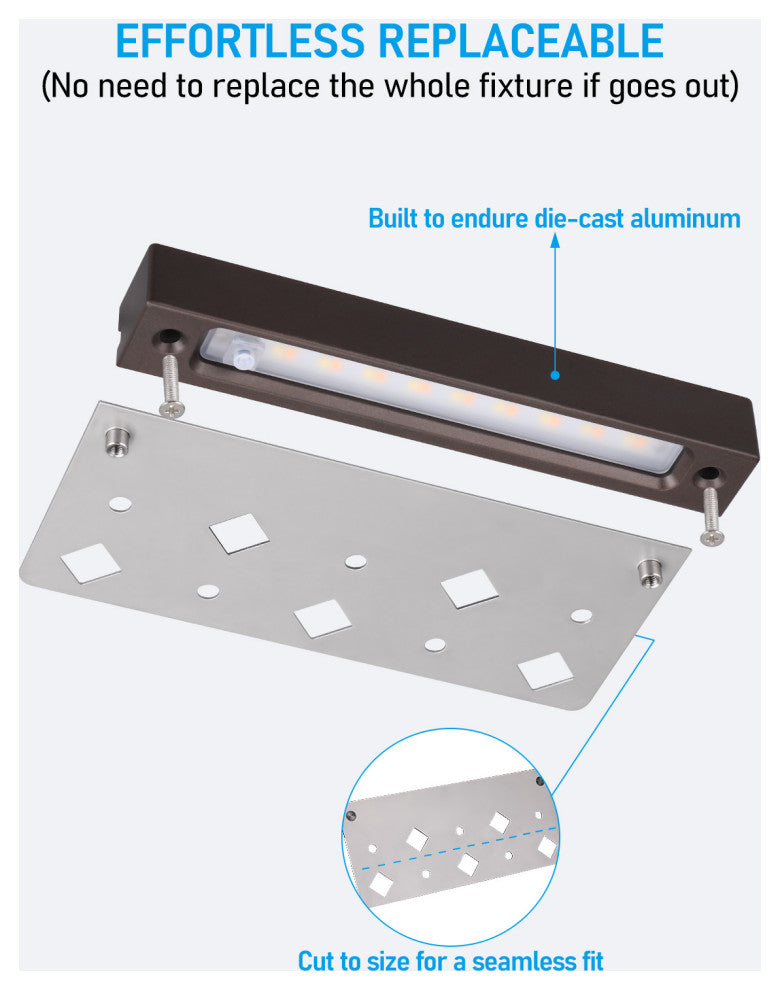 EFFORTLESS REPLACEABLE
(No need to replace the whole fixture if goes out)

Built to endure die-cast aluminum

Cut to size for a seamless fit