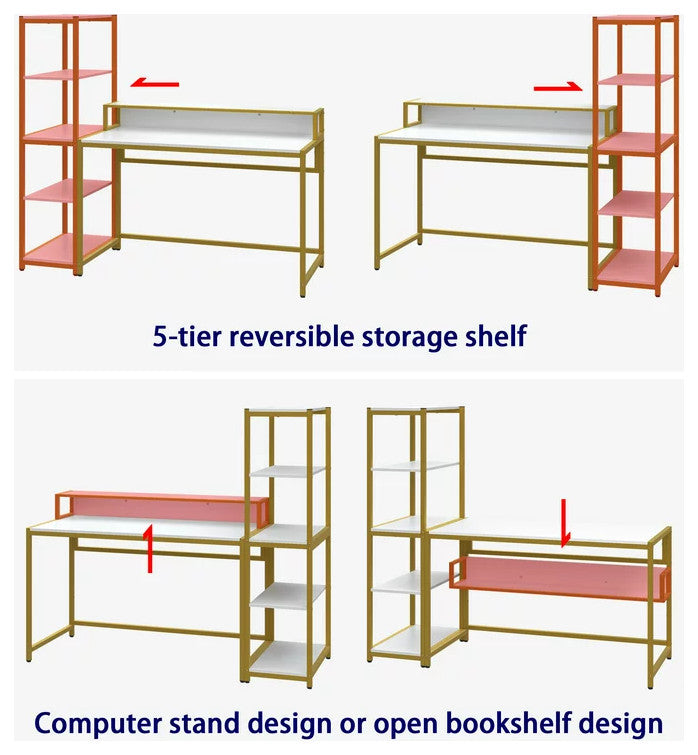 5-tier reversible storage shelf

Computer stand design or open bookshelf design