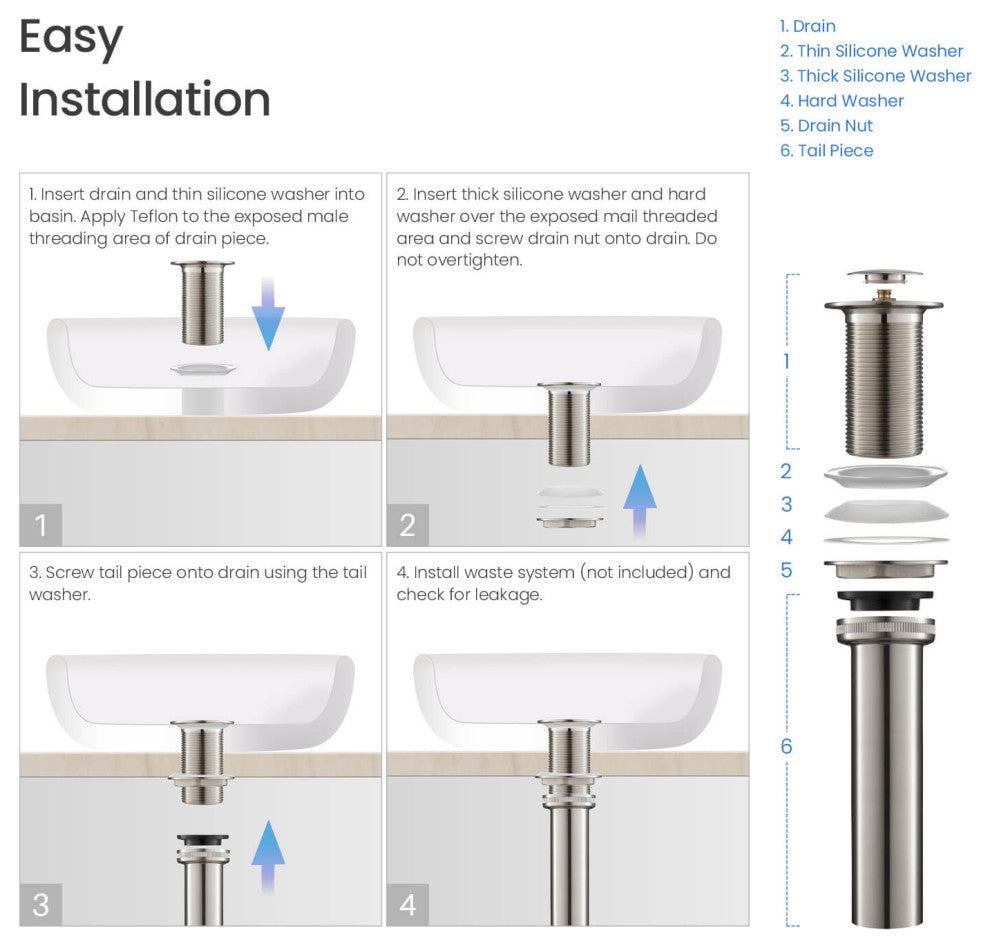 Easy Installation

1. Drain
2. Thin Silicone Washer
3. Thick Silicone Washer
4. Hard Washer
5. Drain Nut
6. Tail Piece

1. Insert drain and thin silicone washer into basin. Apply Teflon to the exposed male threading area of drain piece.

1

2. Insert thick silicone washer and hard washer over the exposed mail threaded area and screw drain nut onto drain. Do not overtighten.

2

3. Screw tail piece onto drain using the tail washer.

3

4. Install waste system (not included) and check for leakage.

4

1
2
3
4
5
6