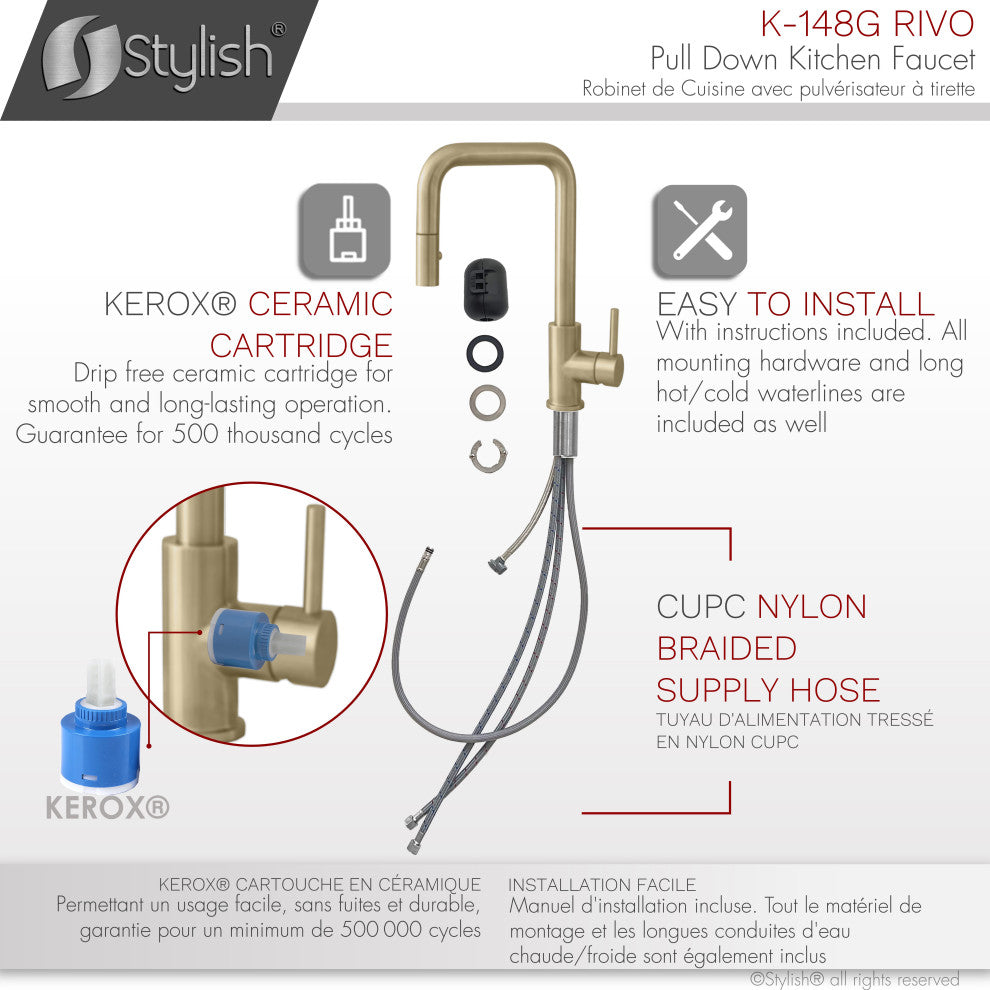 Stylish®

K-148G RIVO
Pull Down Kitchen Faucet
Robinet de Cuisine avec pulvérisateur à tirette

KEROX® CERAMIC CARTRIDGE
Drip free ceramic cartridge for smooth and long-lasting operation. Guarantee for 500 thousand cycles

EASY TO INSTALL
With instructions included. All mounting hardware and long hot/cold waterlines are included as well

CUPC NYLON BRAIDED SUPPLY HOSE
TUYAU D'ALIMENTATION TRESSÉ EN NYLON CUPC

KEROX®

KEROX® CARTOUCHE EN CÉRAMIQUE
Permettant un usage facile, sans fuites et durable, garantie pour un minimum de 500 000 cycles

INSTALLATION FACILE
Manuel d'installation incluse. Tout le matériel de montage et les longues conduites d'eau chaude/froide sont également inclus

©Stylish® all rights reserved