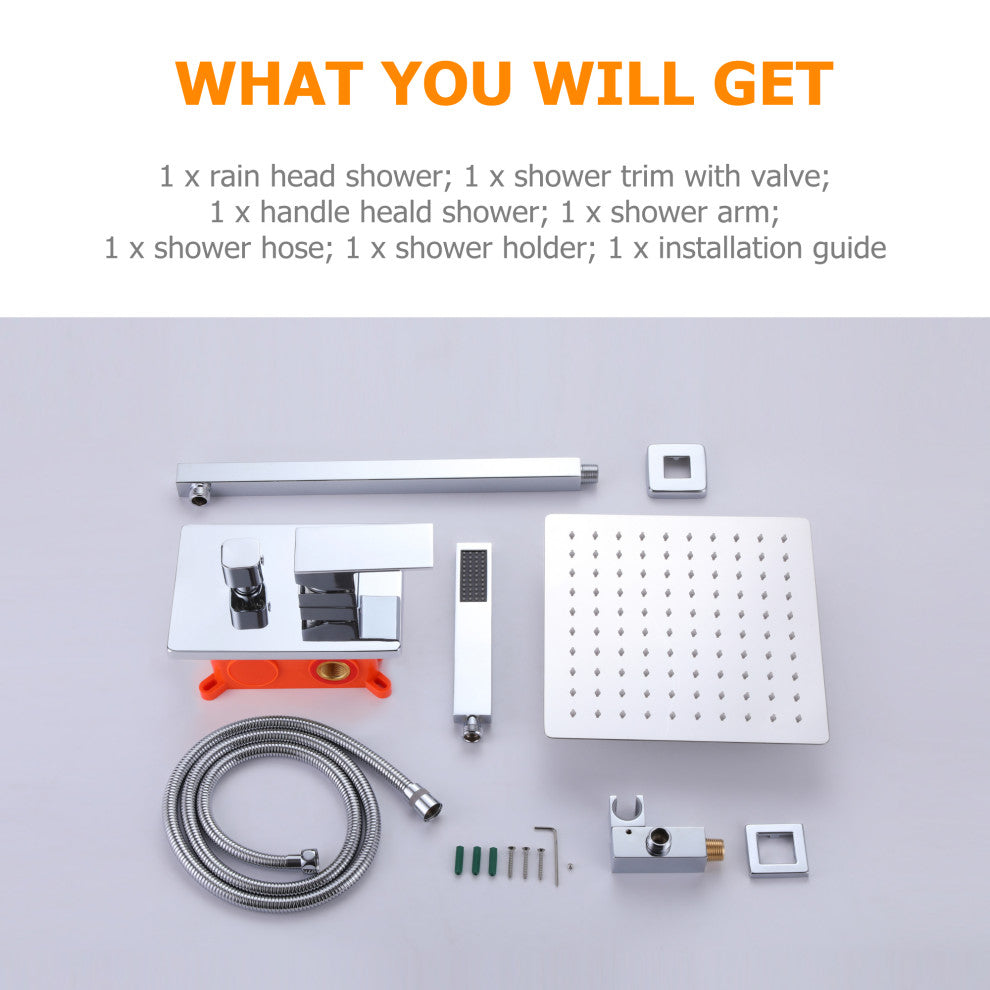 WHAT YOU WILL GET

1 x rain head shower; 1 x shower trim with valve; 1 x handle heald shower; 1 x shower arm; 1 x shower hose; 1 x shower holder; 1 x installation guide