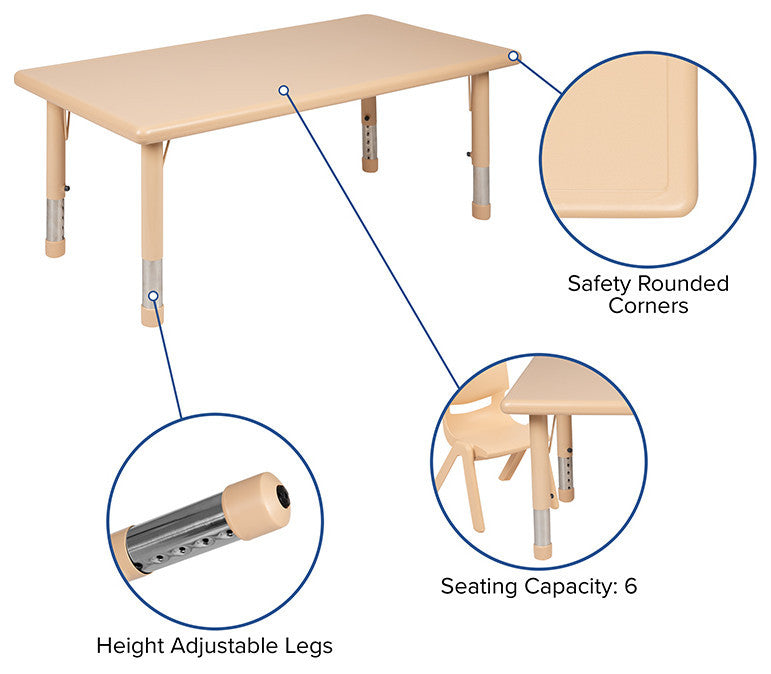 Safety Rounded Corners

Seating Capacity: 6

Height Adjustable Legs